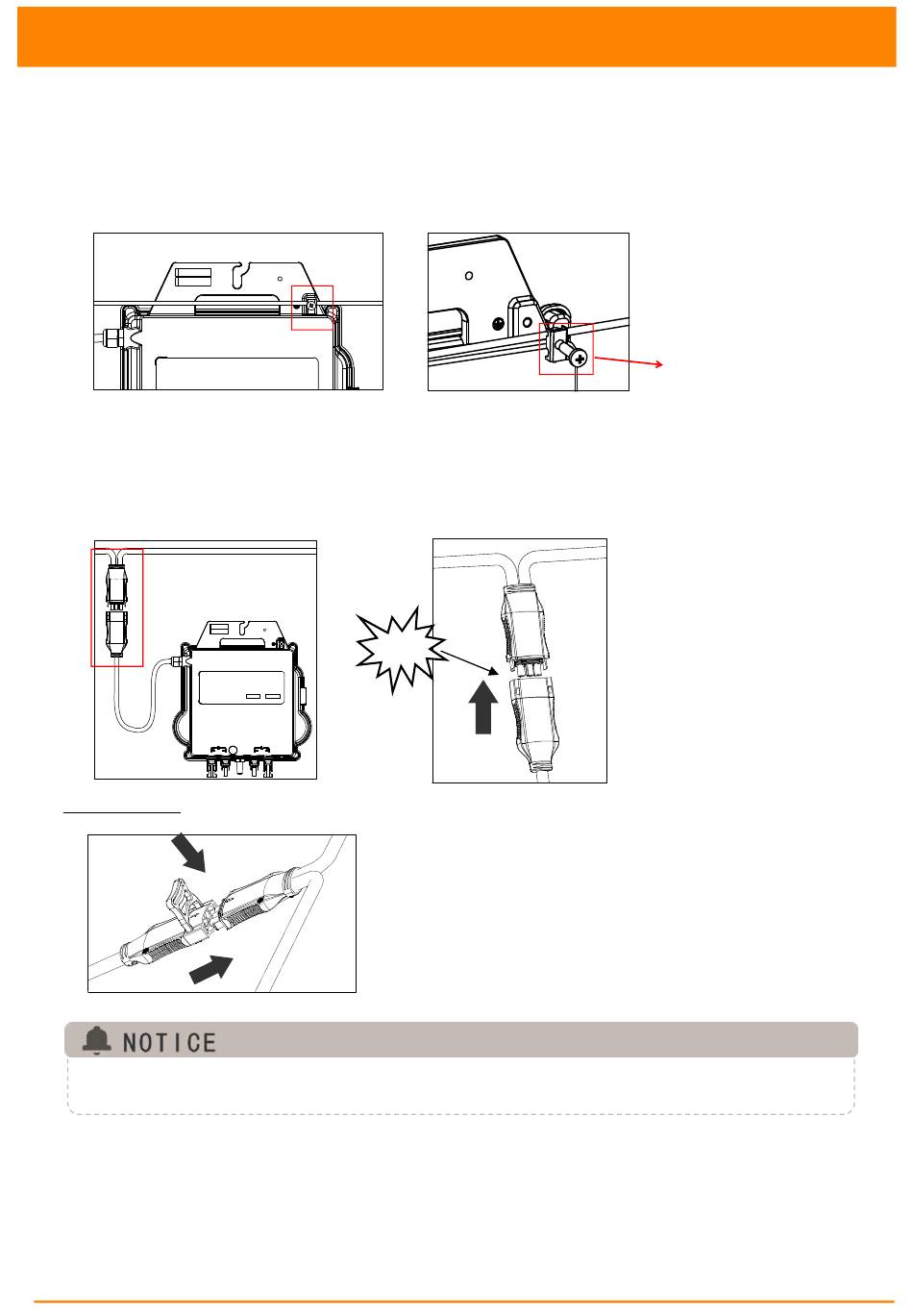 NOTICE