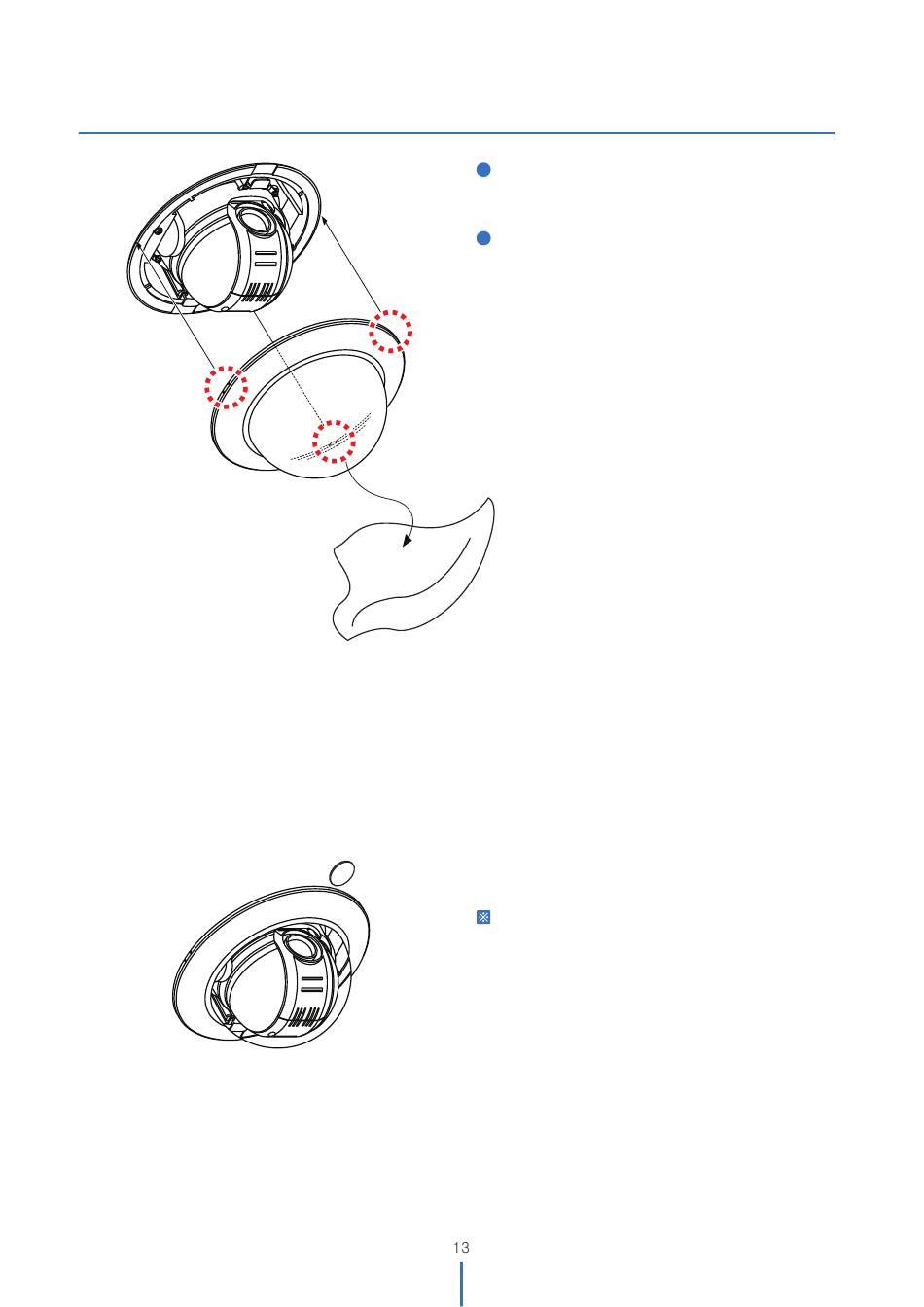 ※

13