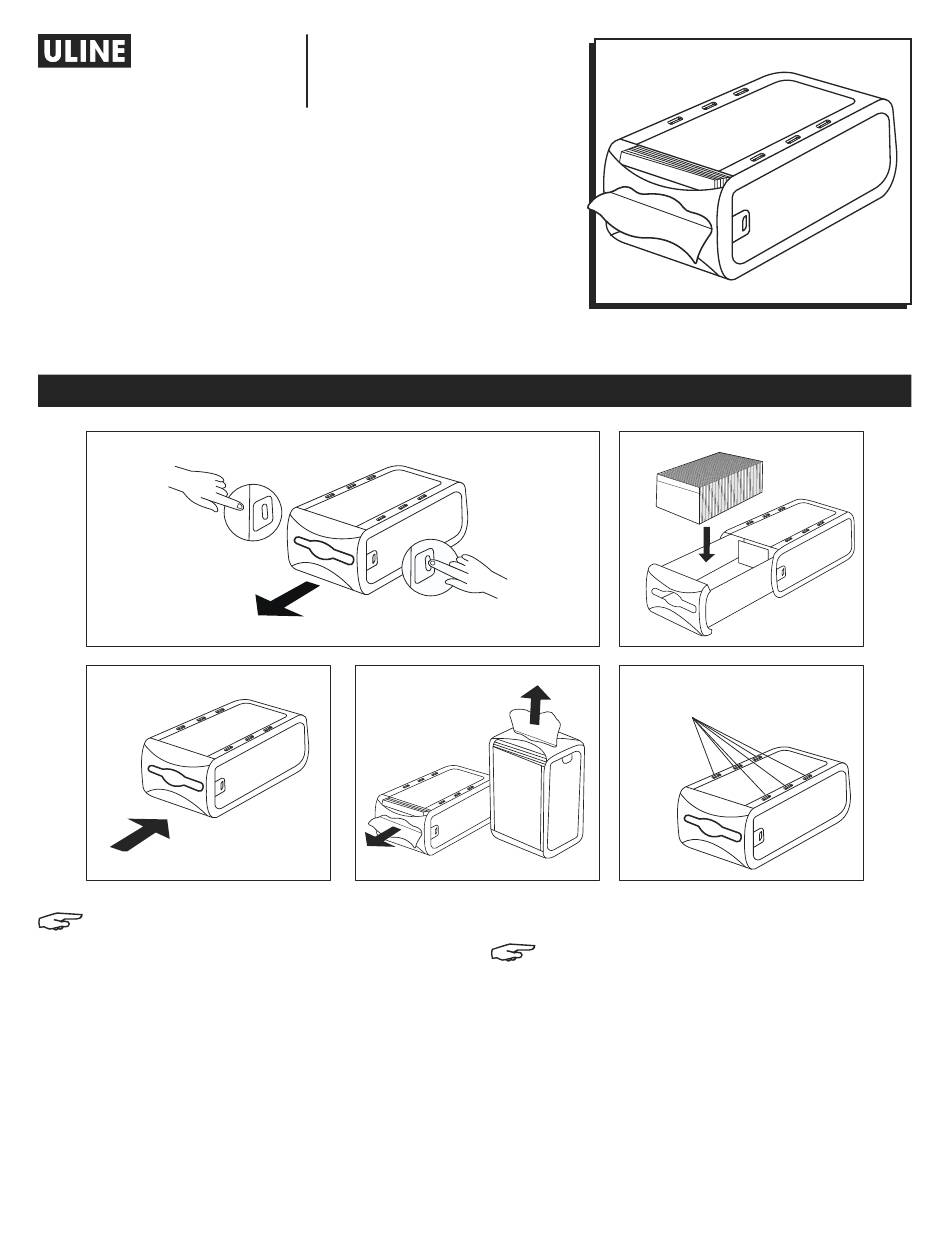 ULINE