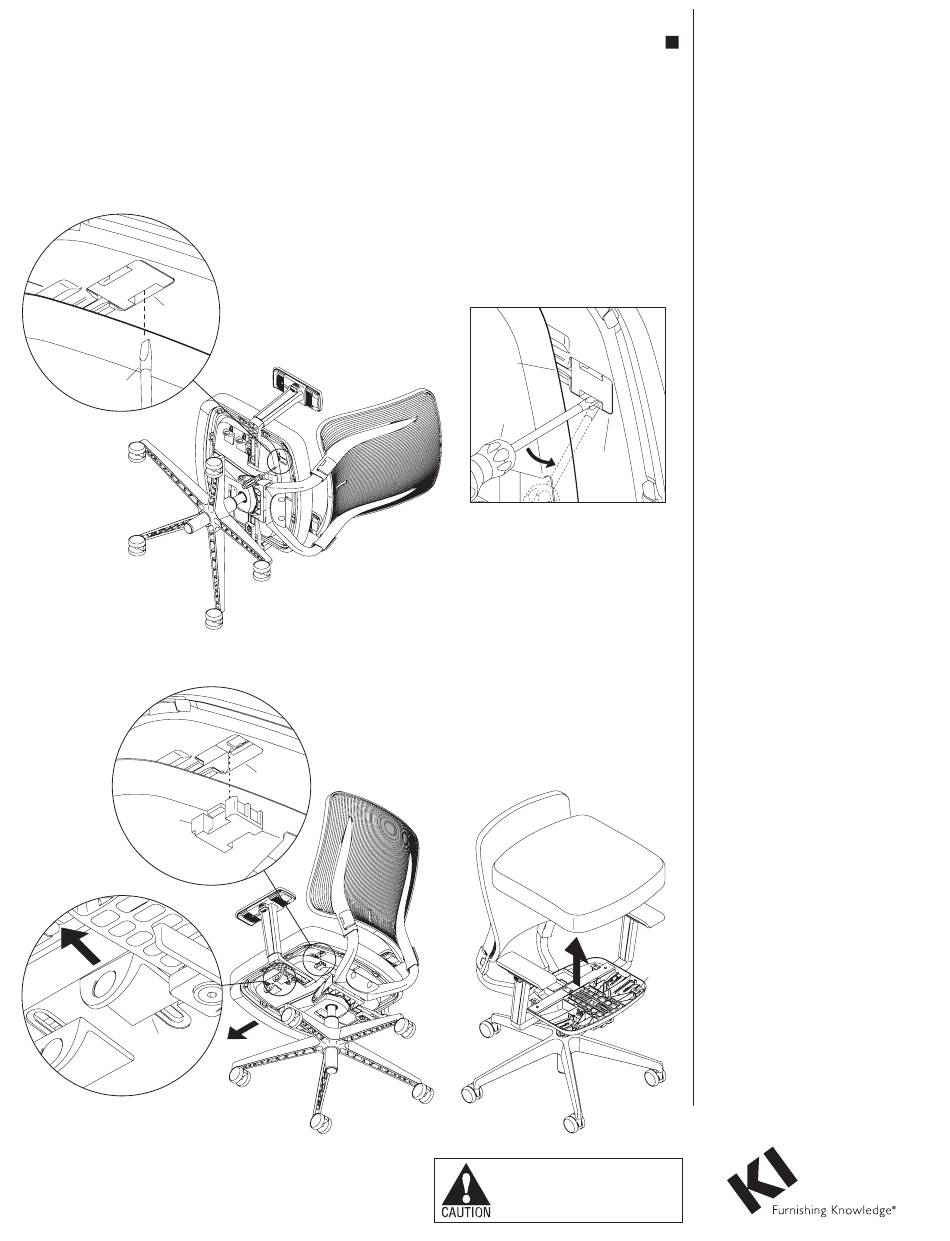 CAUTION

KI

Furnishing Knowledge®