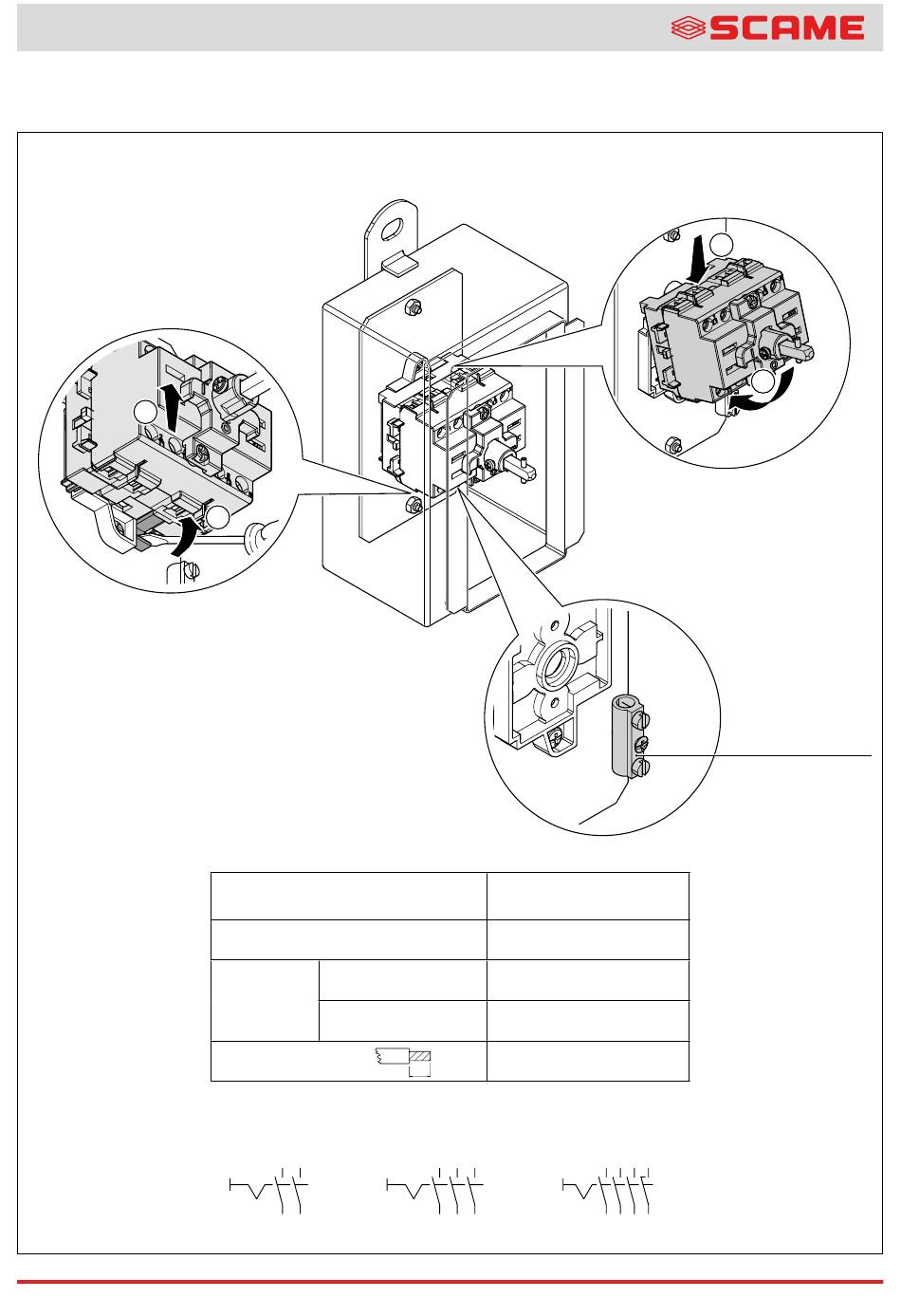 SCAME