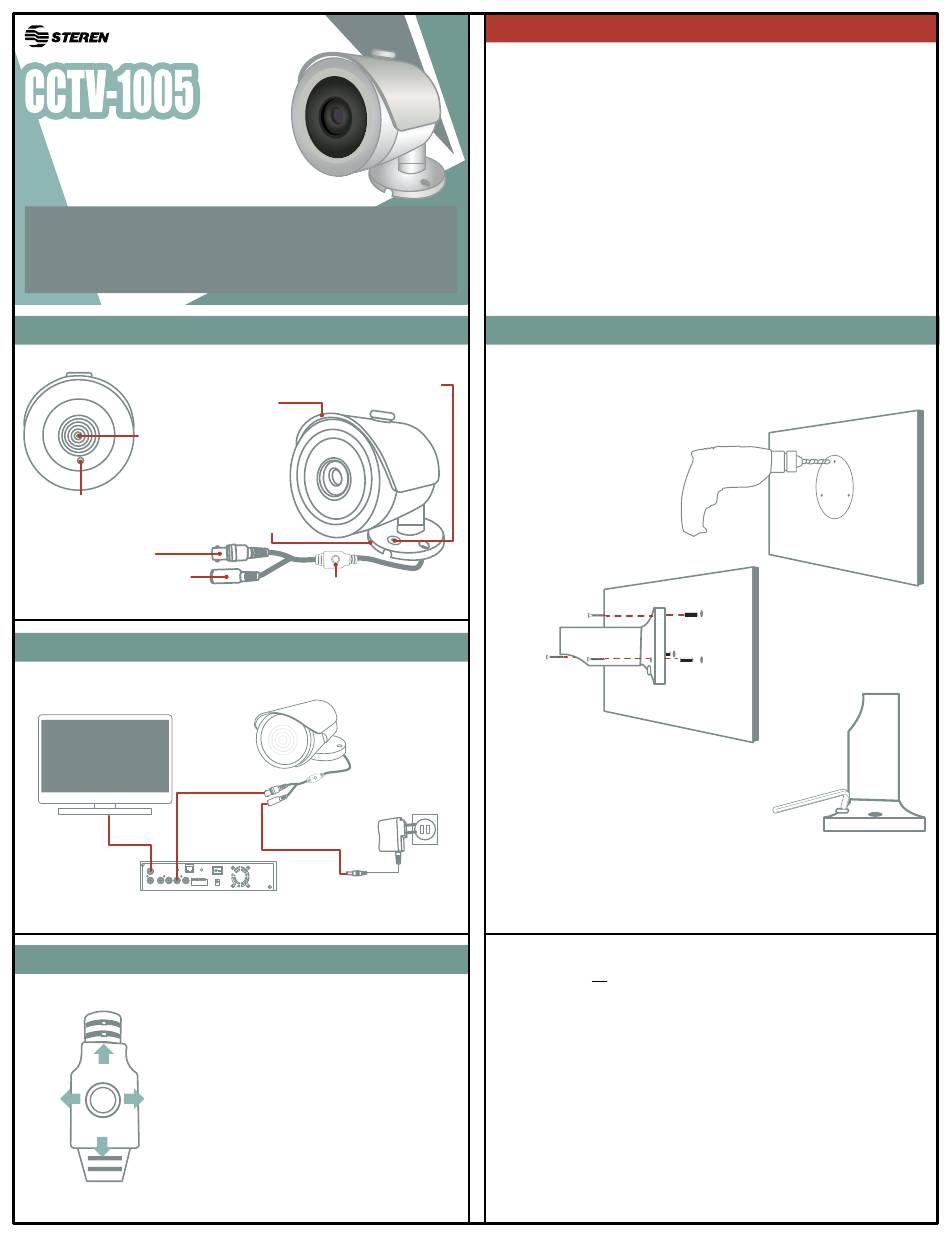 STEREN

CCTV-1005