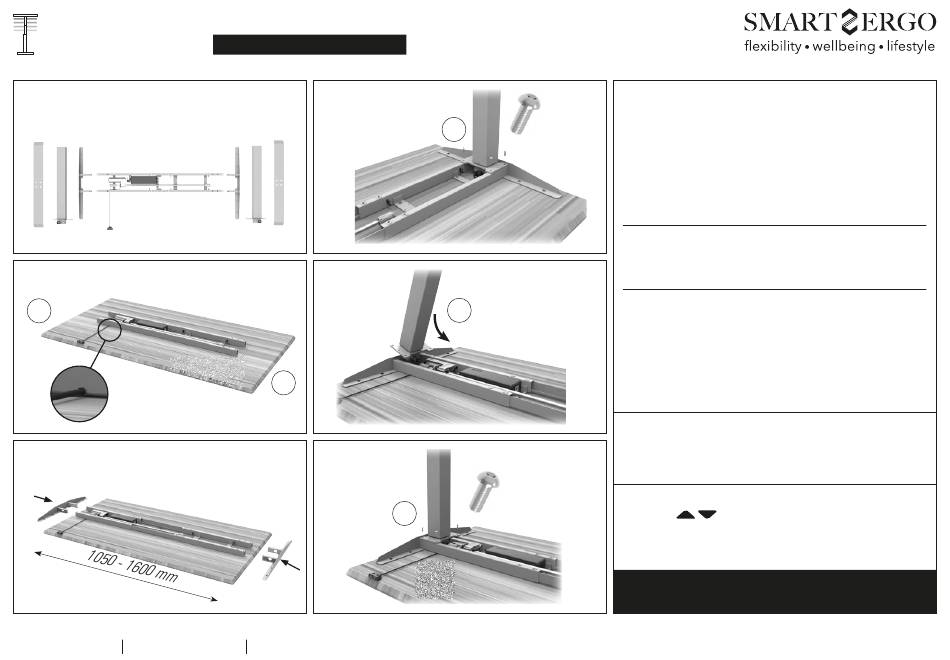 SMART ERGO
flexibility • wellbeing • lifestyle

1050 - 1600 mm