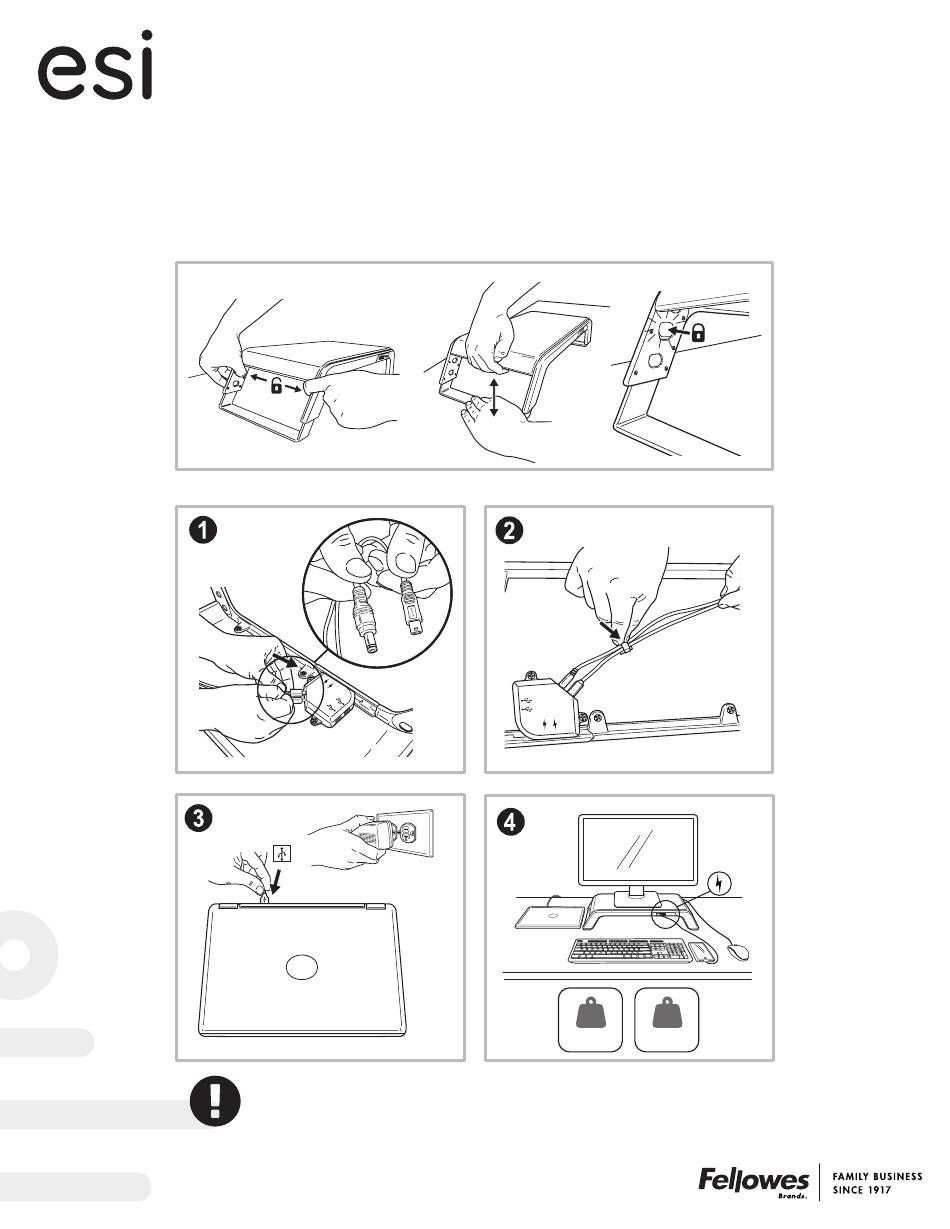 esi

1

2

3

4

Fellowes Brands.

FAMILY BUSINESS
SINCE 1917