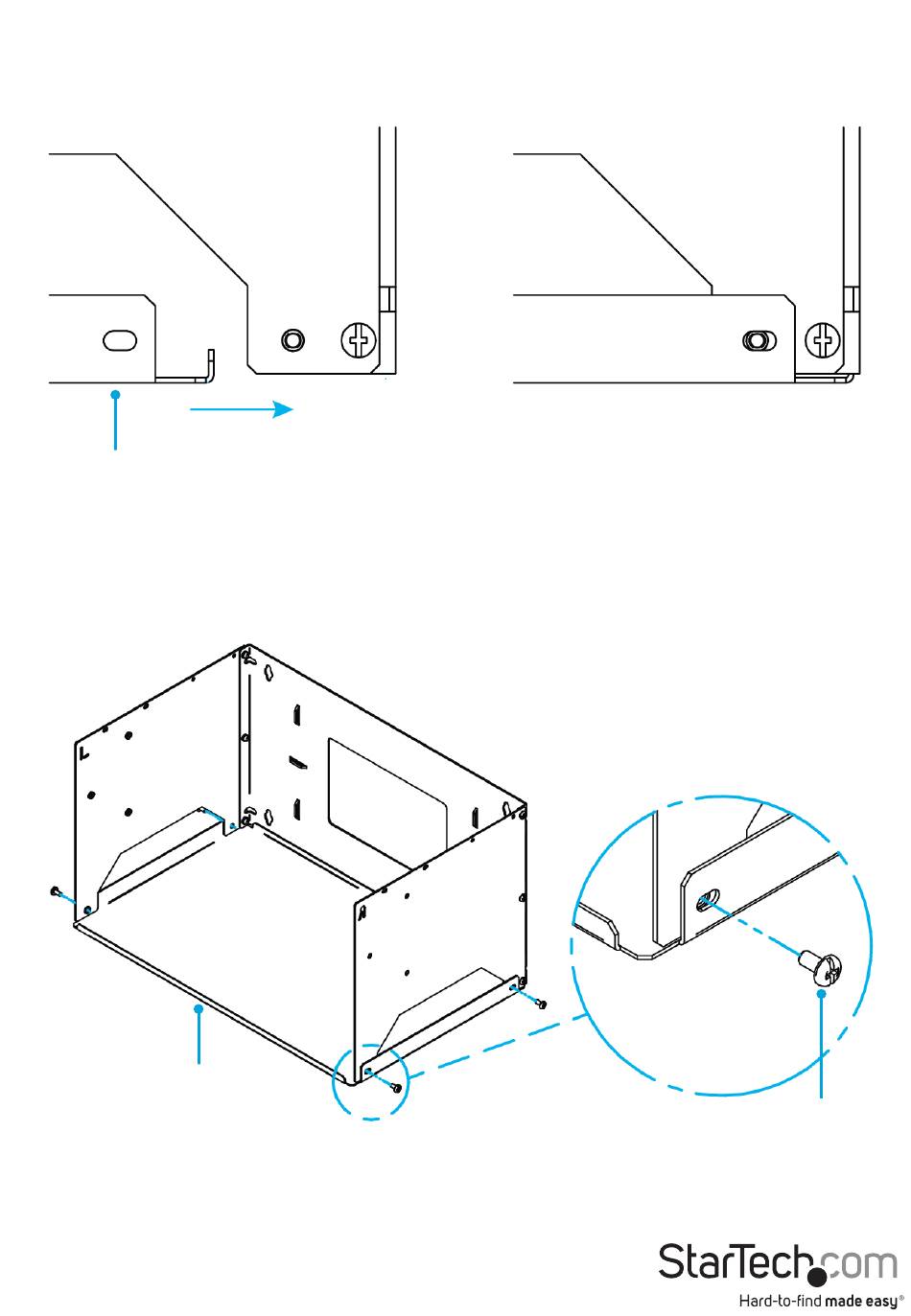 StarTech.com
Hard-to-find made easy®