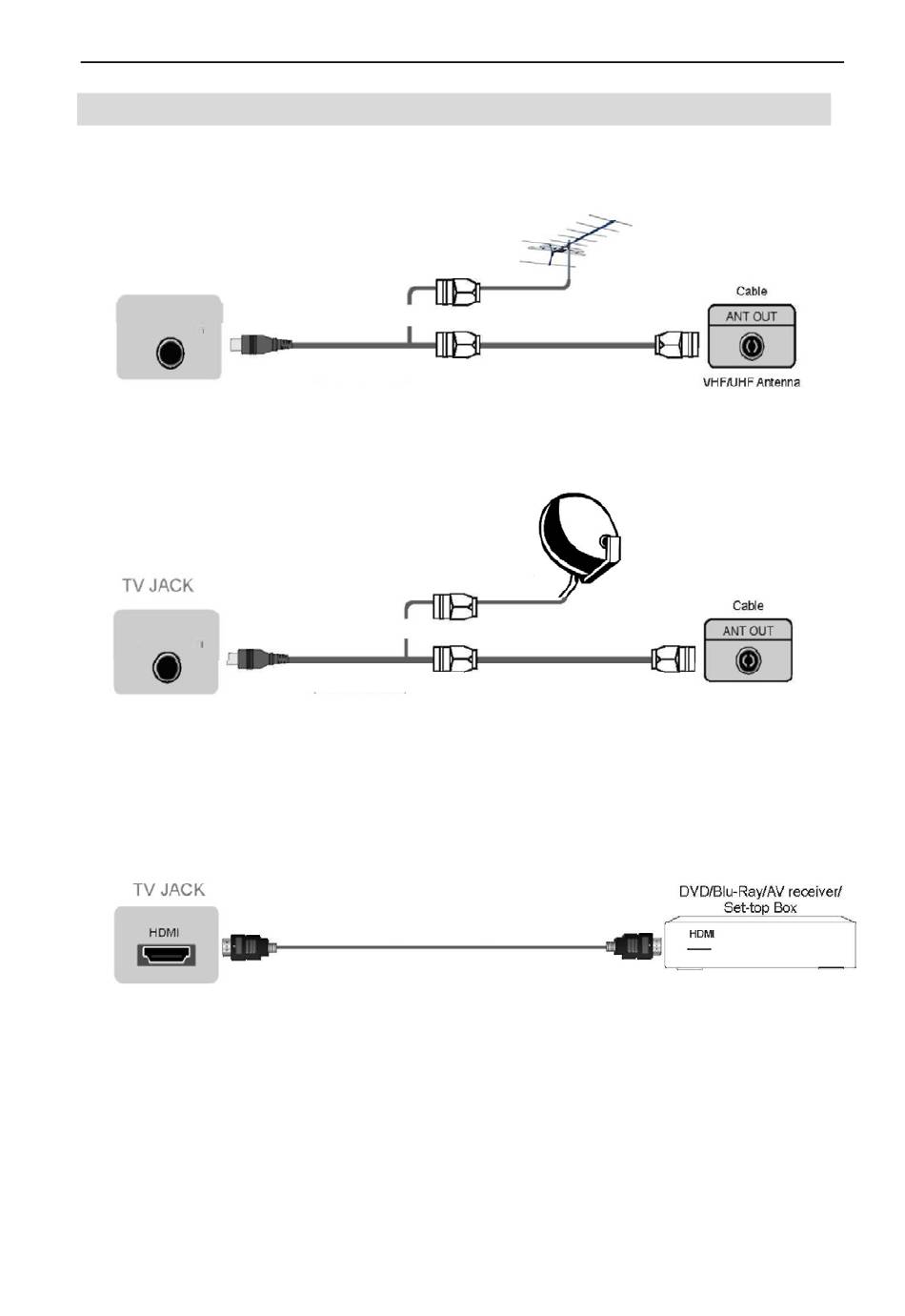 Cable

ANT OUT

VHF/UHF Antenna

TV JACK

Cable

ANT OUT

TV JACK

HDMI

DVD/Blu-Ray/AV receiver/ Set-top Box

HDMI