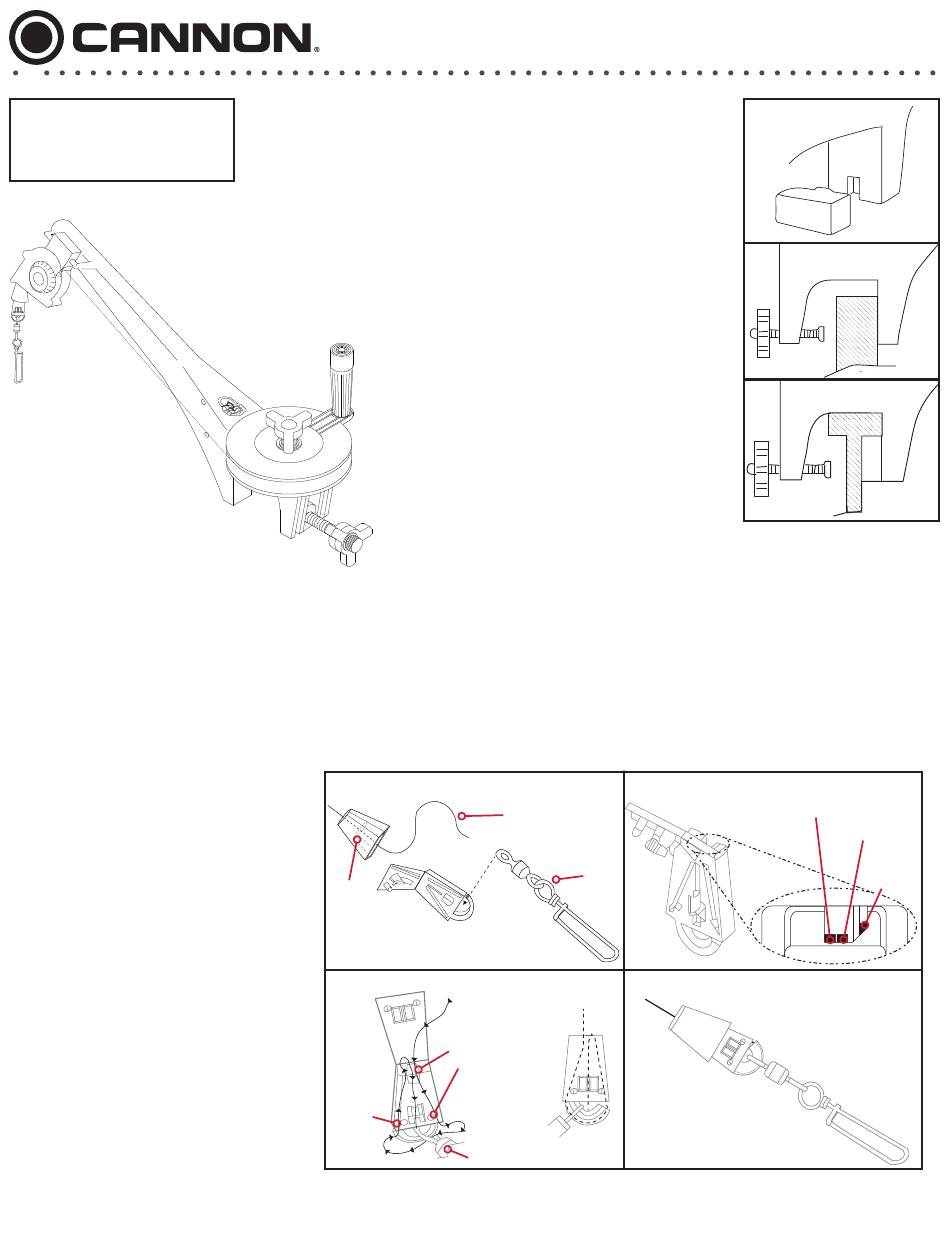 CANNON®