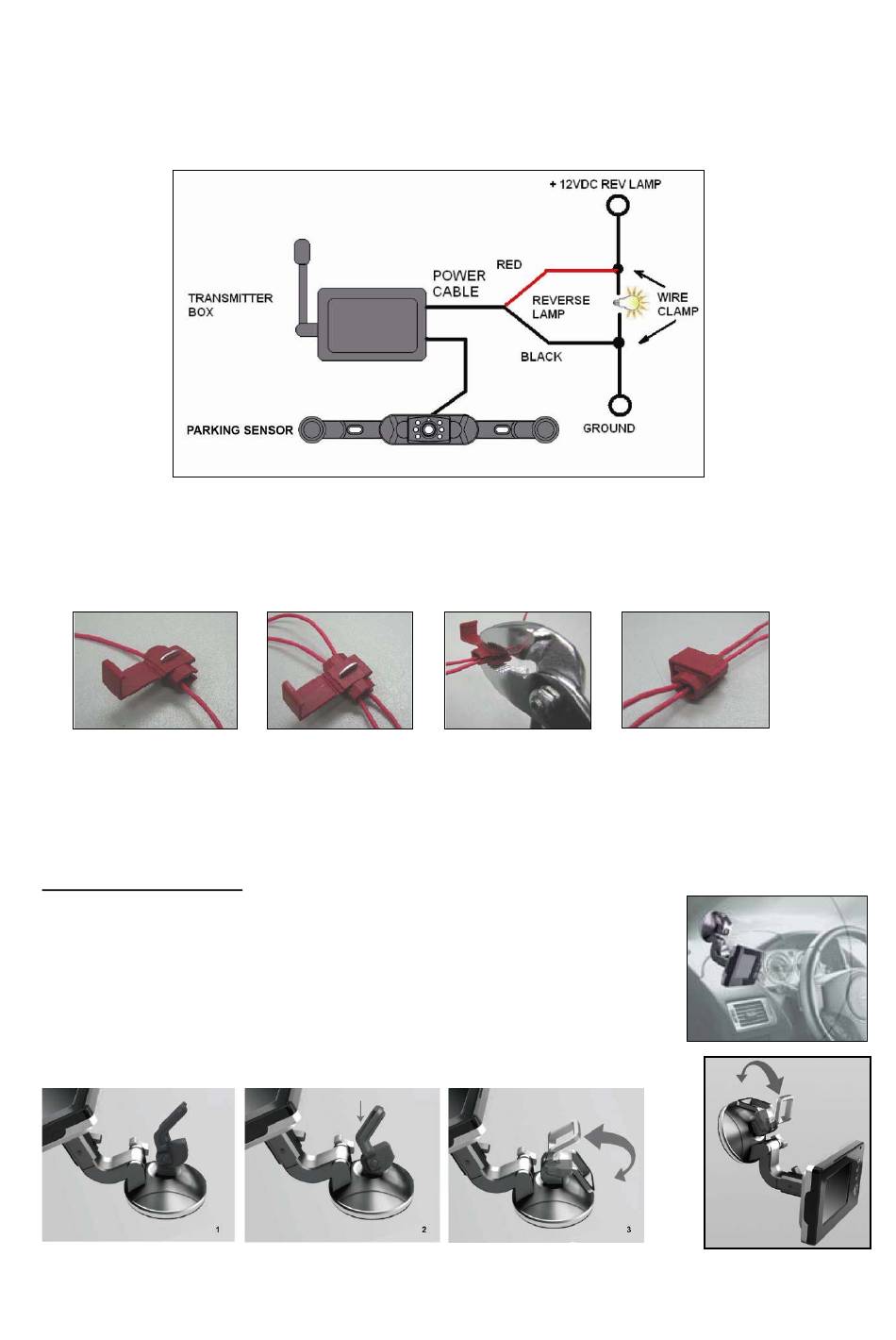 + 12VDC REV LAMP

TRANSMITTER BOX

POWER CABLE

RED

REVERSE LAMP

WIRE CLAMP

BLACK

PARKING SENSOR

GROUND

1

2

3