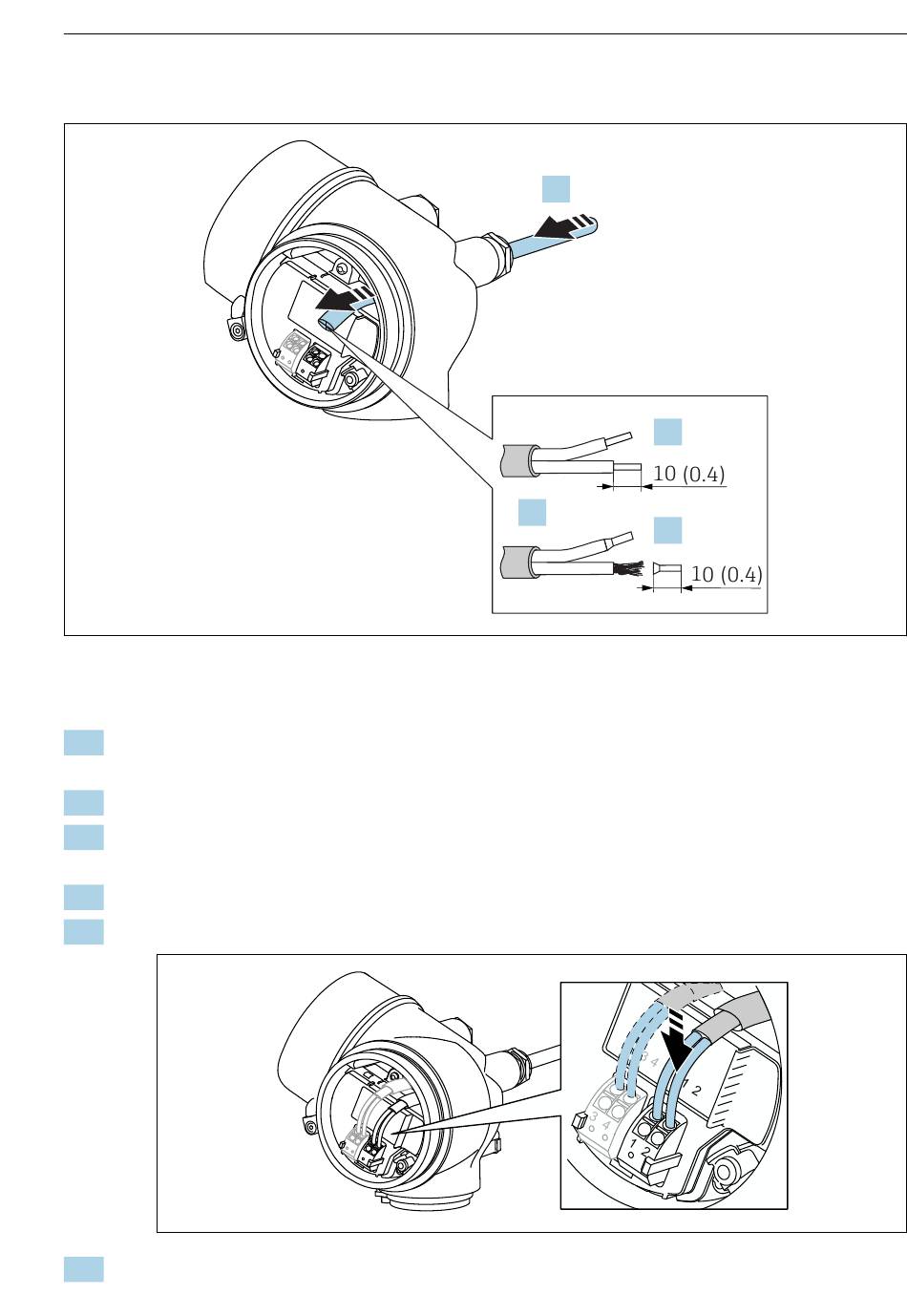 10 (0.4)

10 (0.4)

3 4

1 2

3 4

1 2