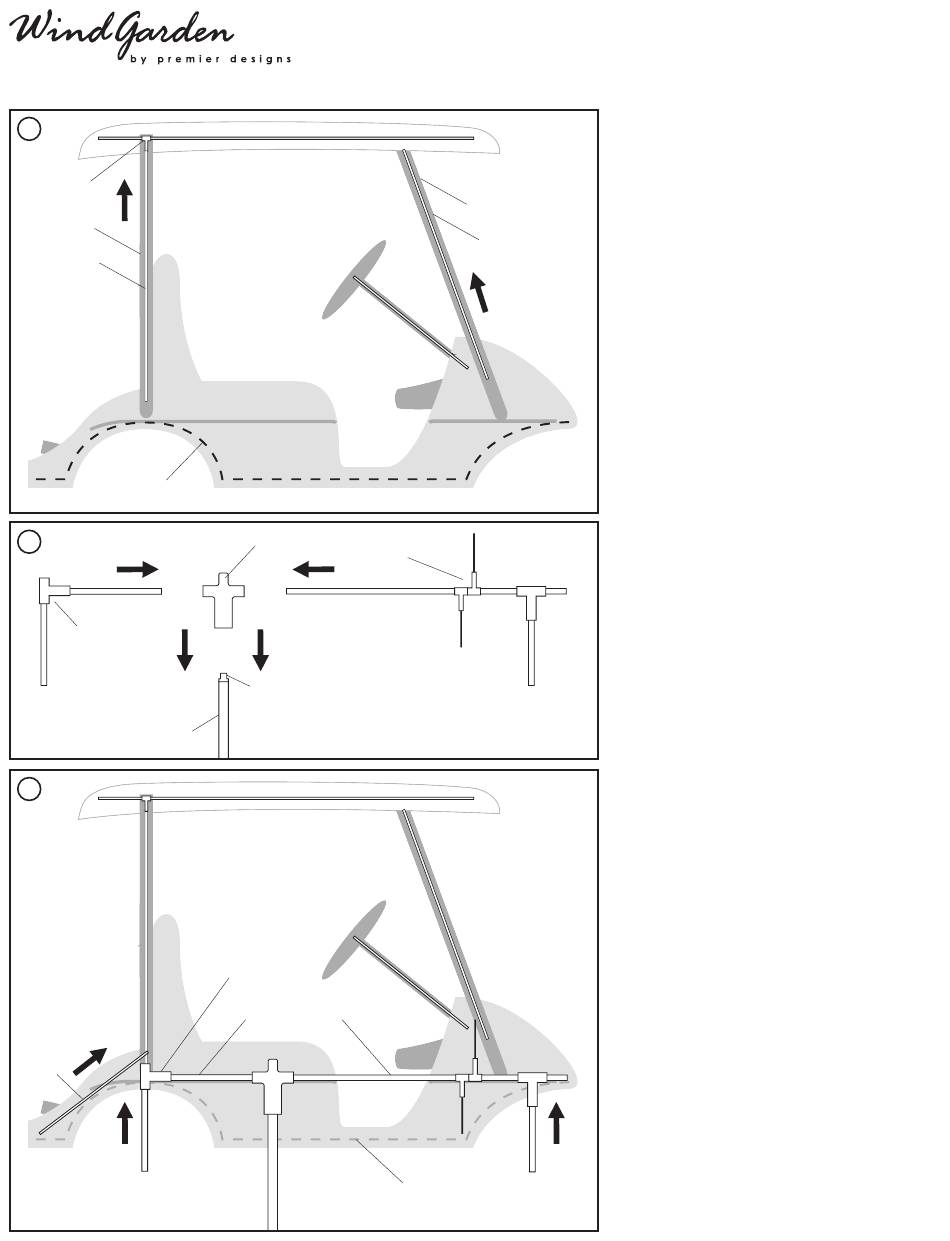 WindGarden
by premier designs