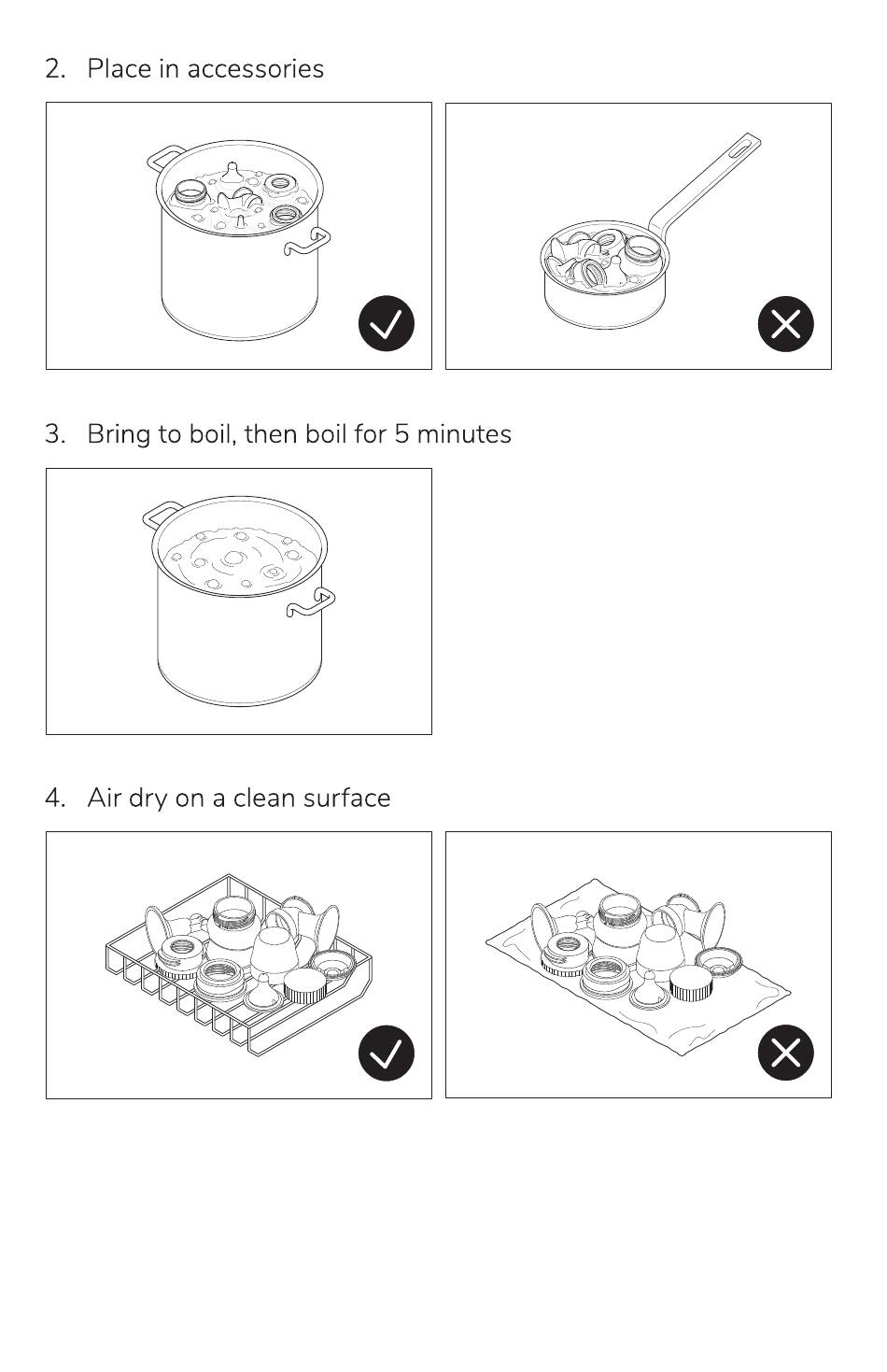 2. Place in accessories

3. Bring to boil, then boil for 5 minutes

4. Air dry on a clean surface