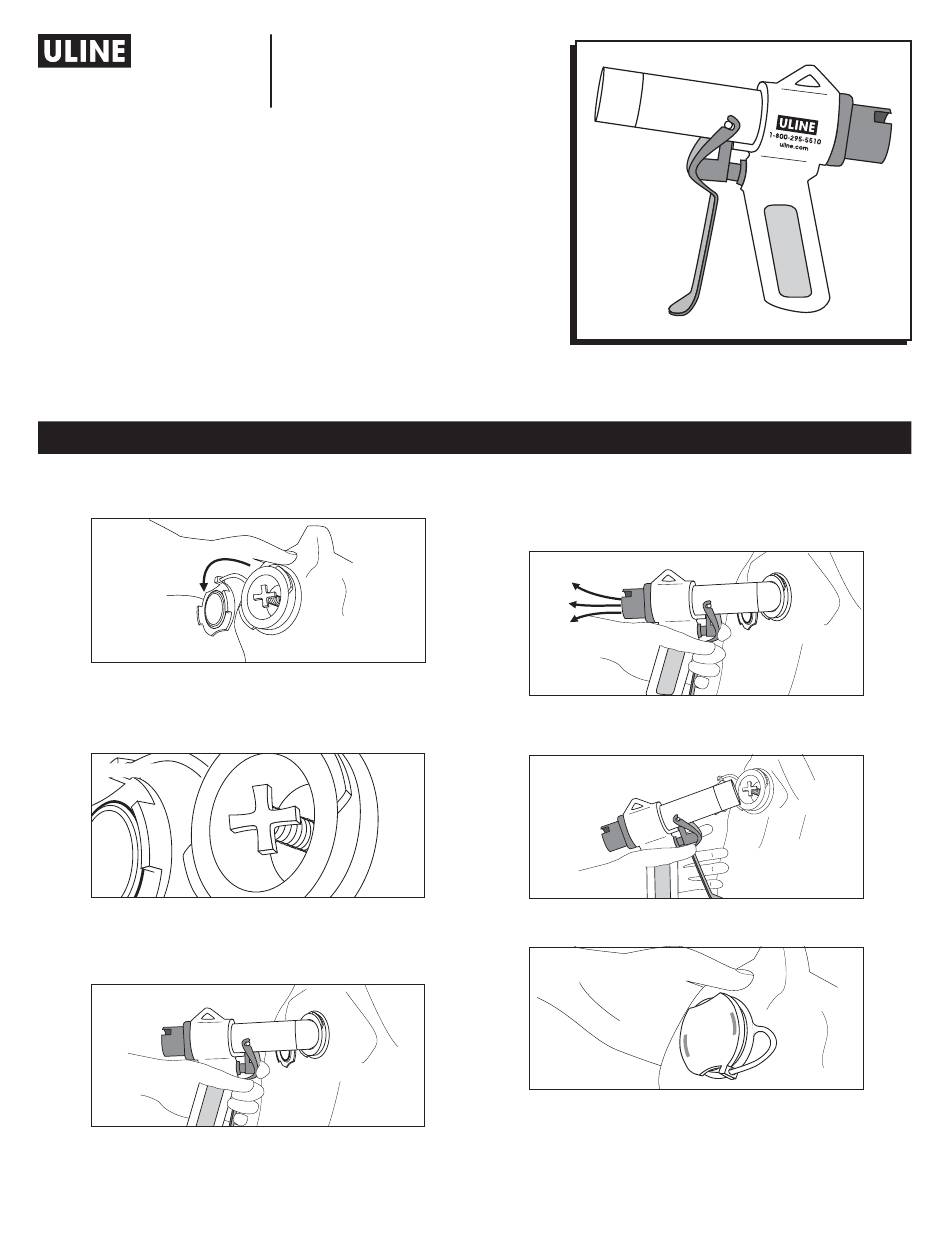 ULINE

ULINE
1-800-295-5510
uline.com