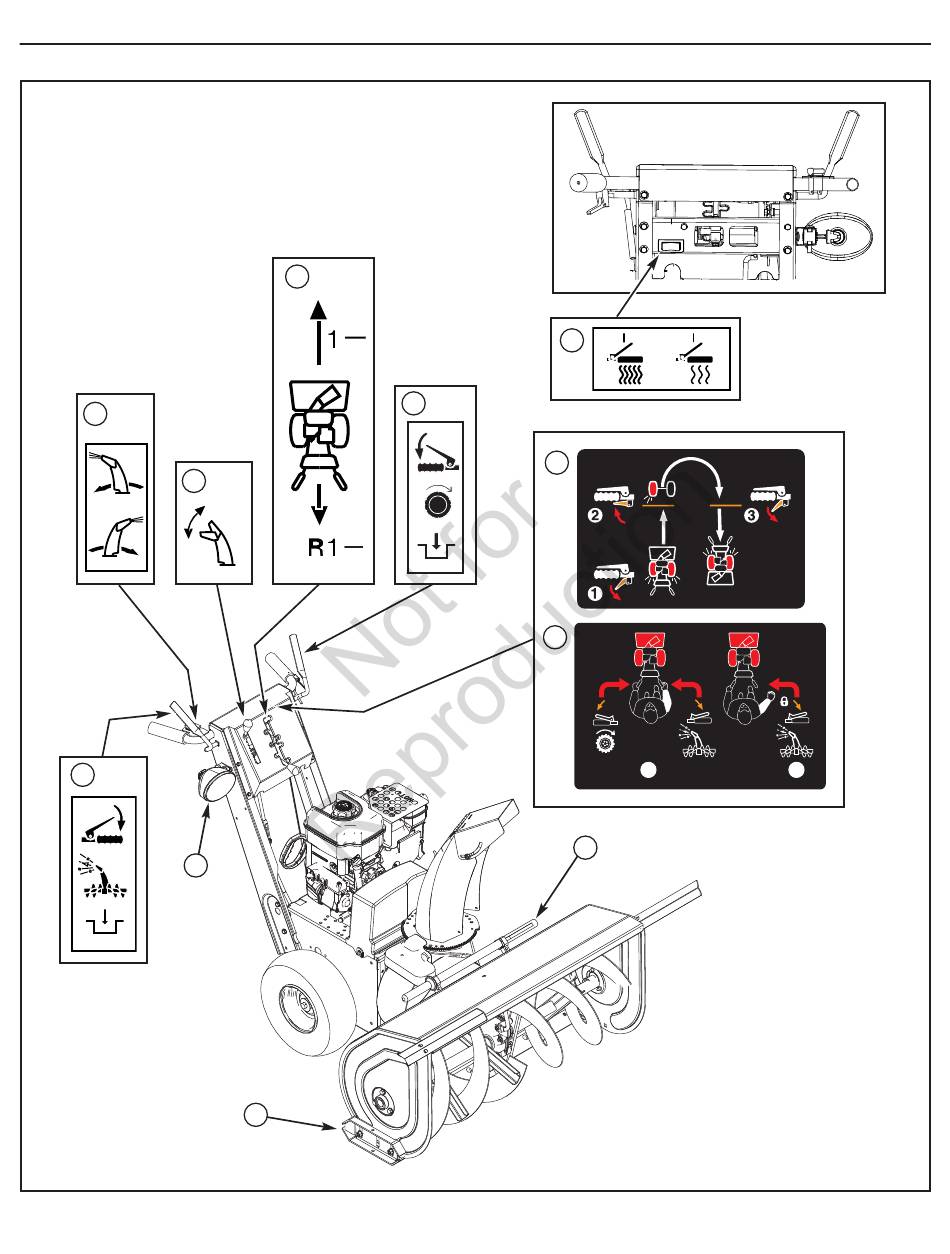 1
R1
2
3
1
Not for Reproduction