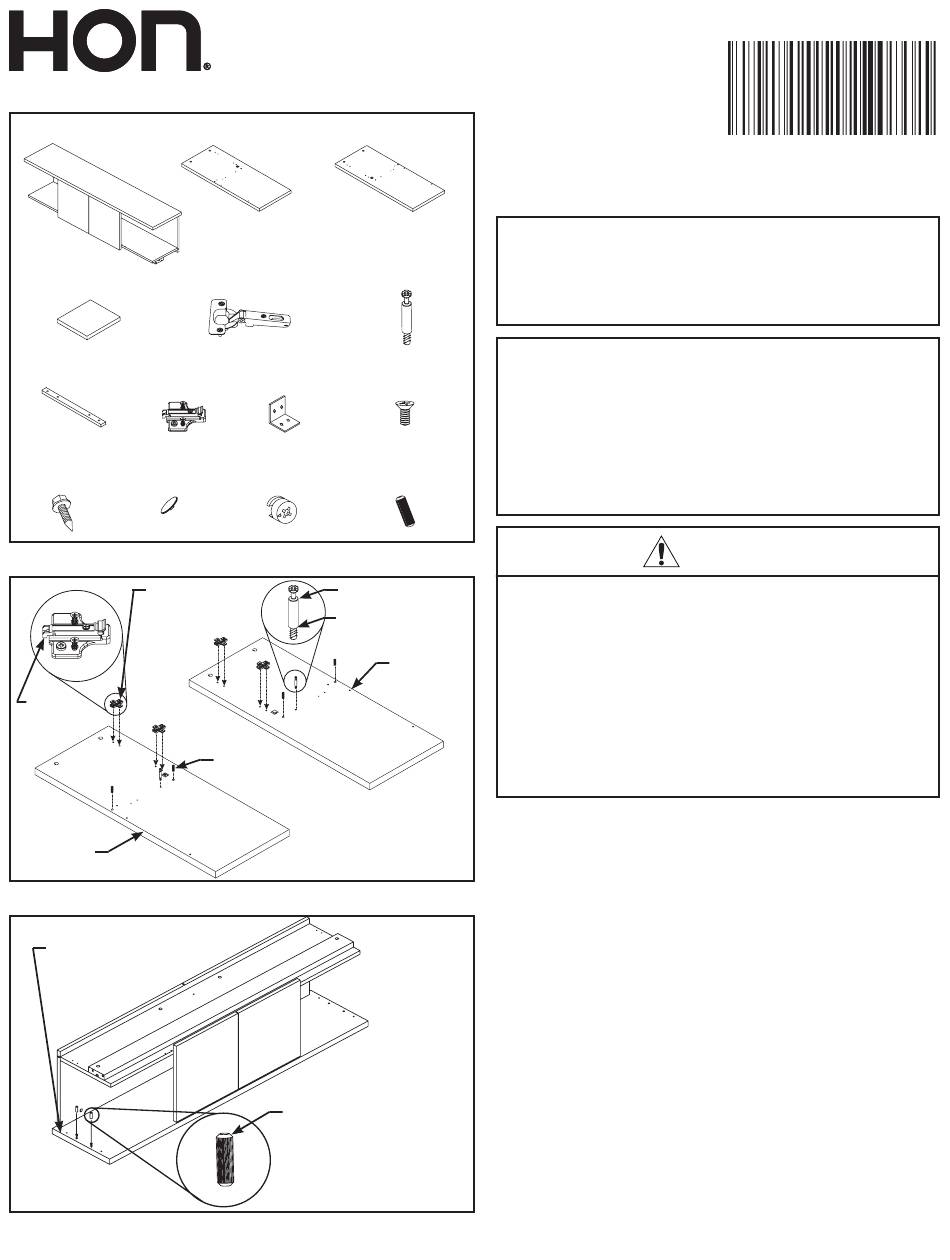 HON®