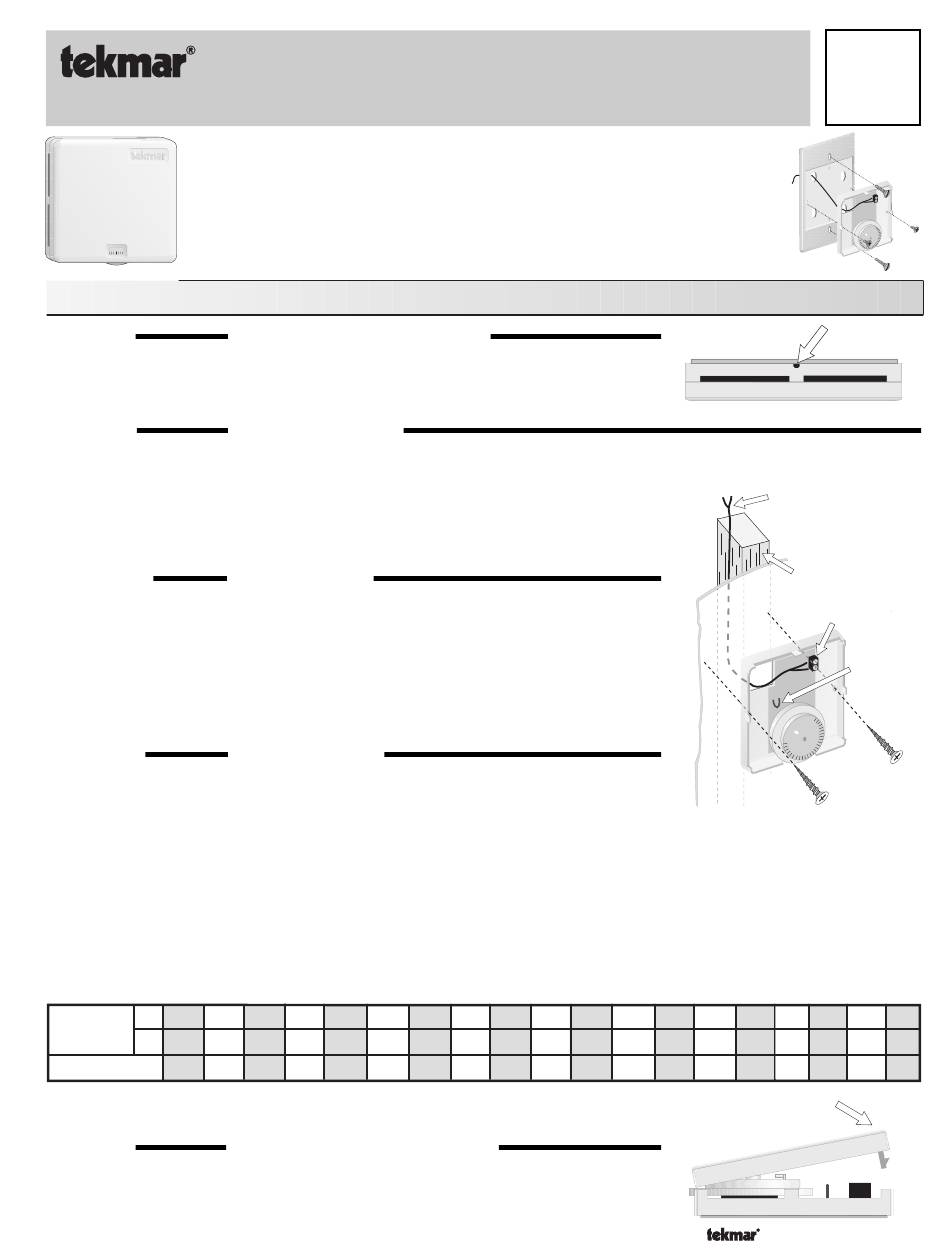 tekmar®

tekmar

tekmar®