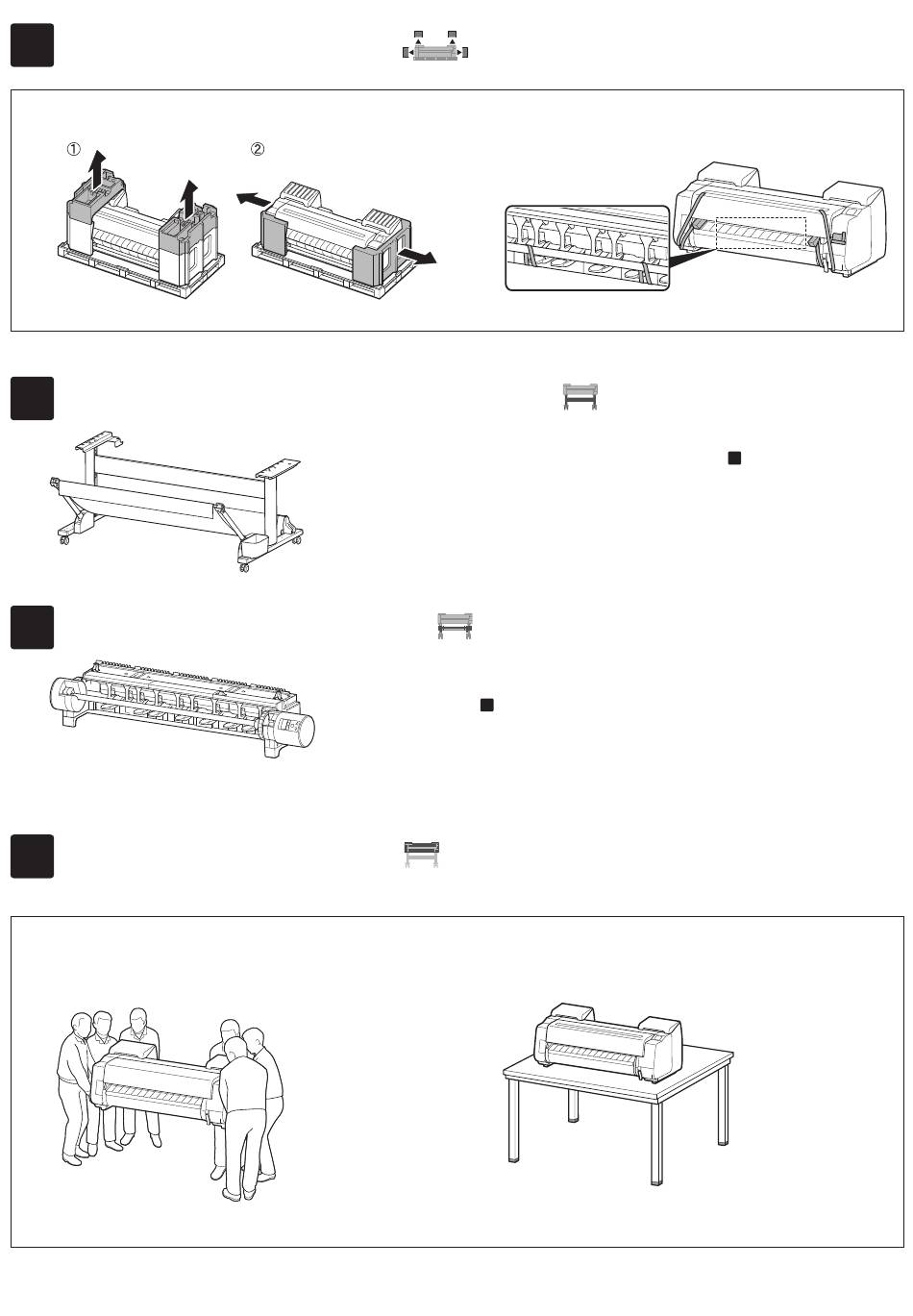 ①

②