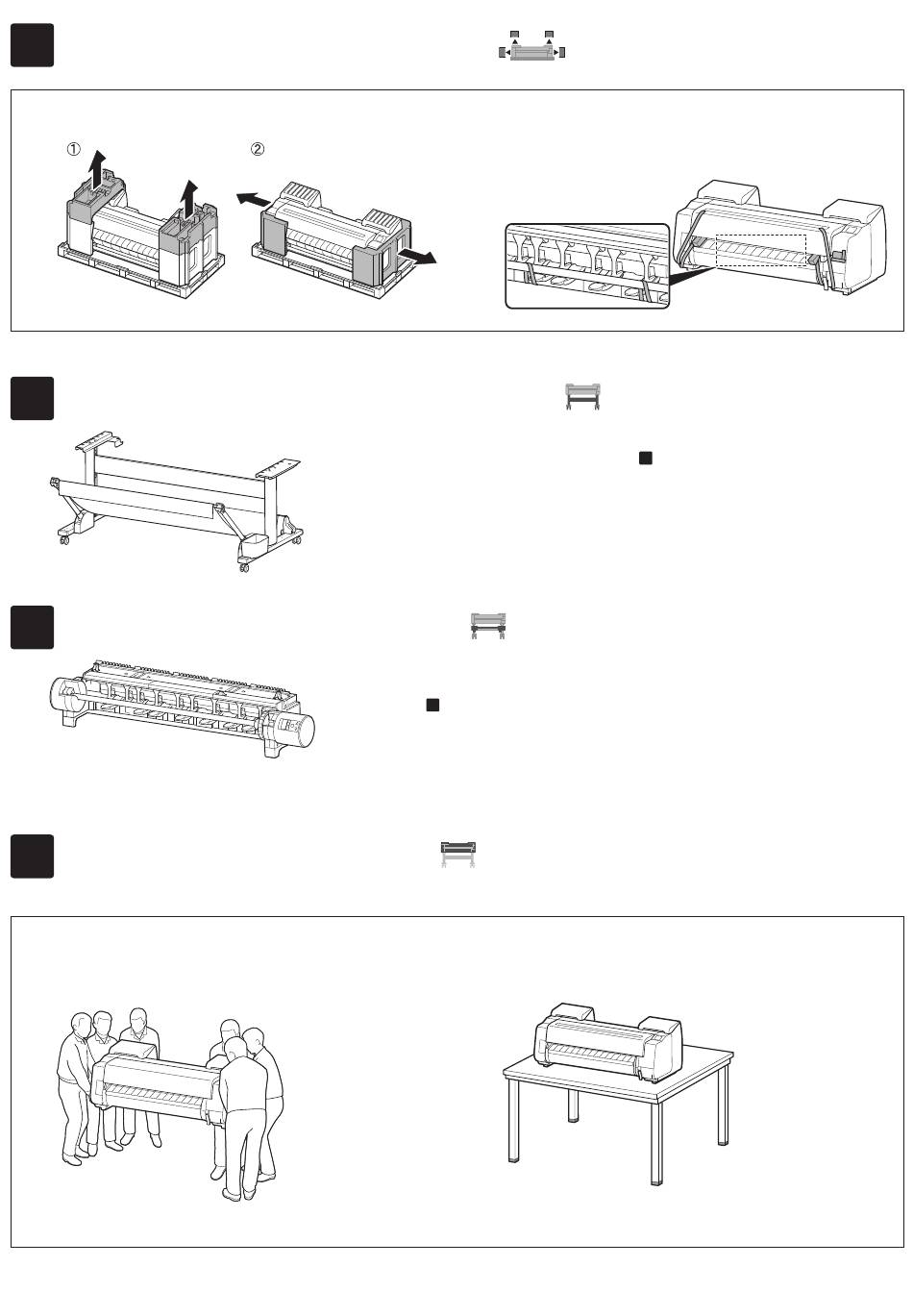 ①

②