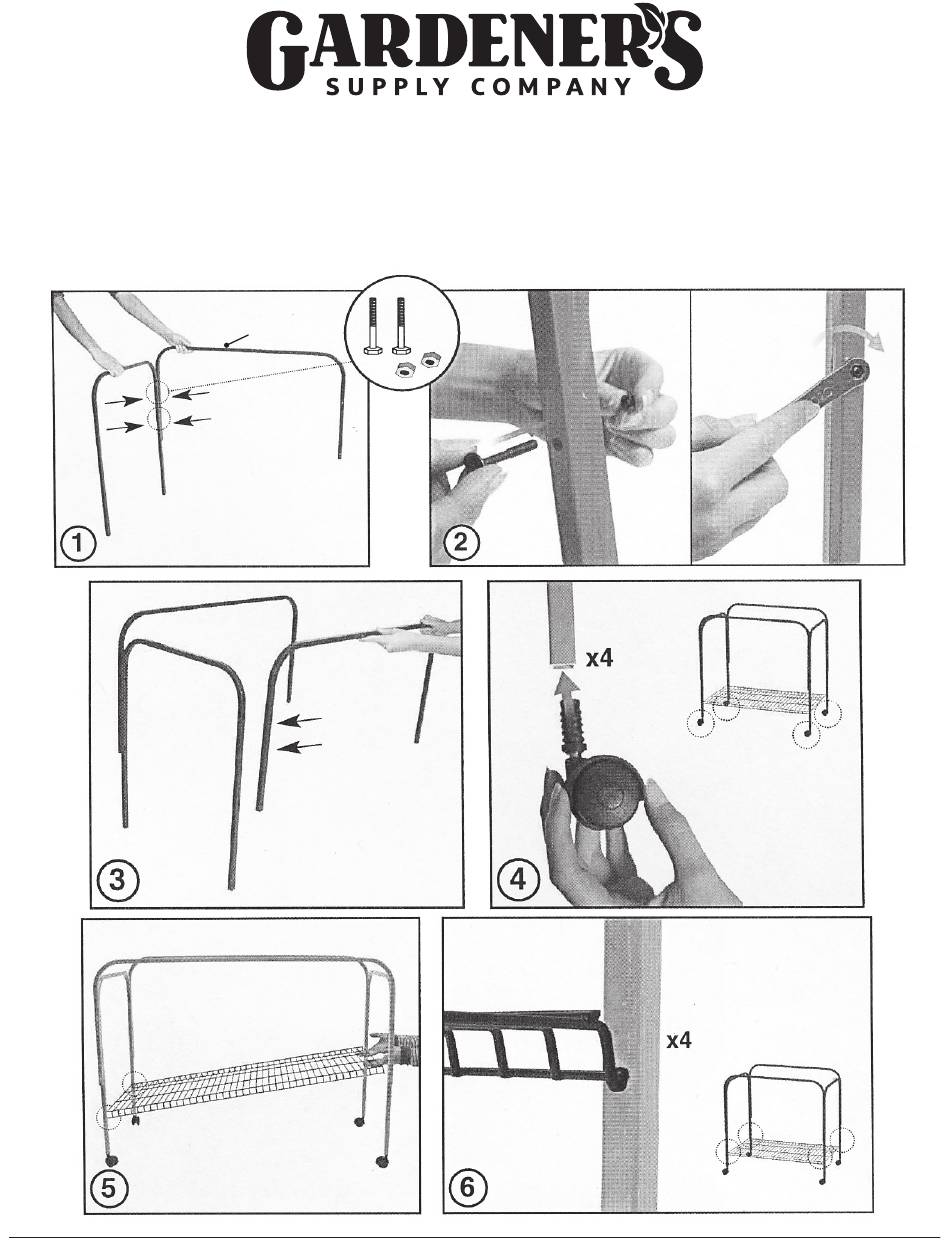 GARDENER'S
SUPPLY COMPANY

1

2

3

x4

4

5

x4

6