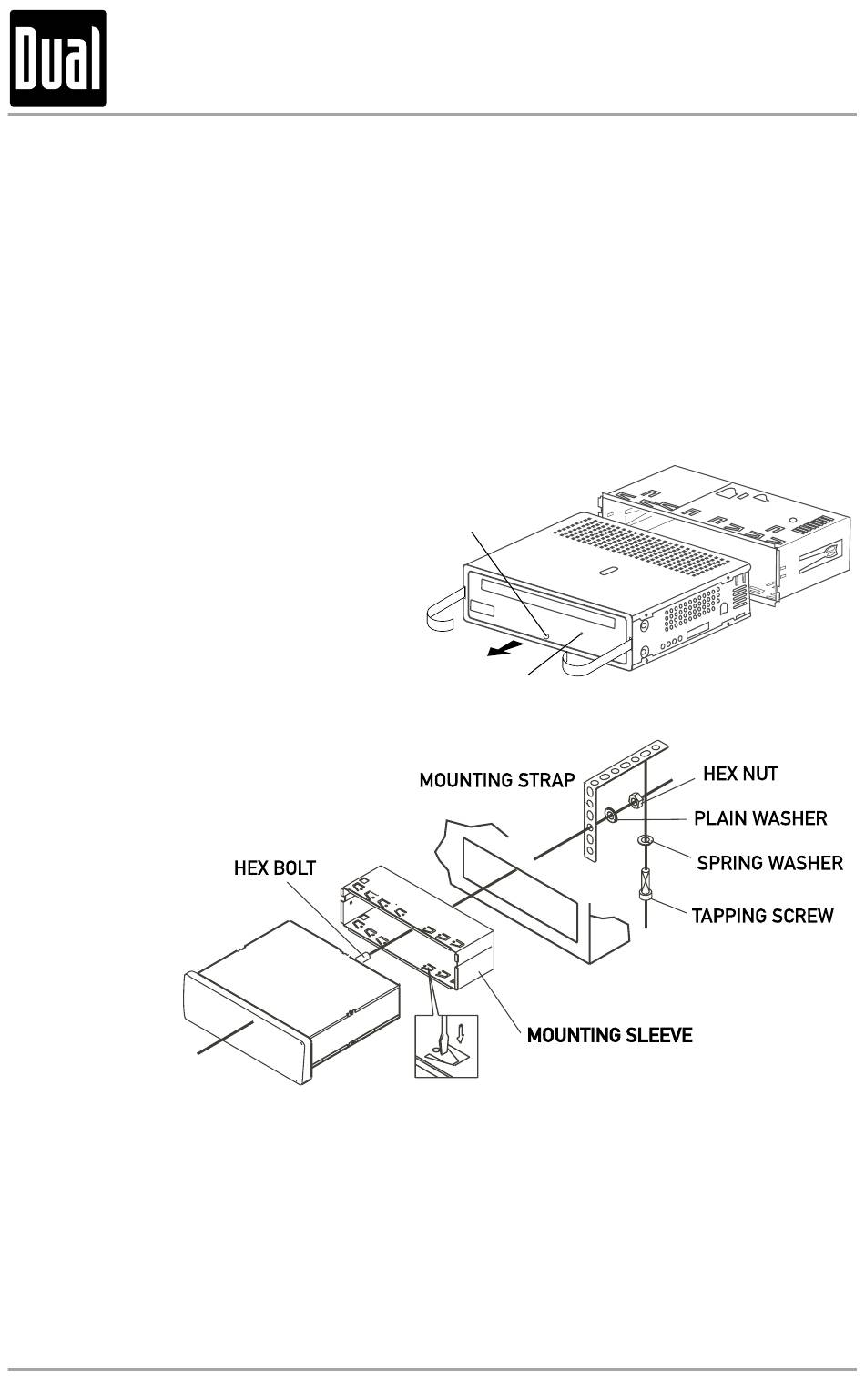 Dual

MOUNTING STRAP

HEX NUT

PLAIN WASHER

SPRING WASHER

HEX BOLT

TAPPING SCREW

MOUNTING SLEEVE