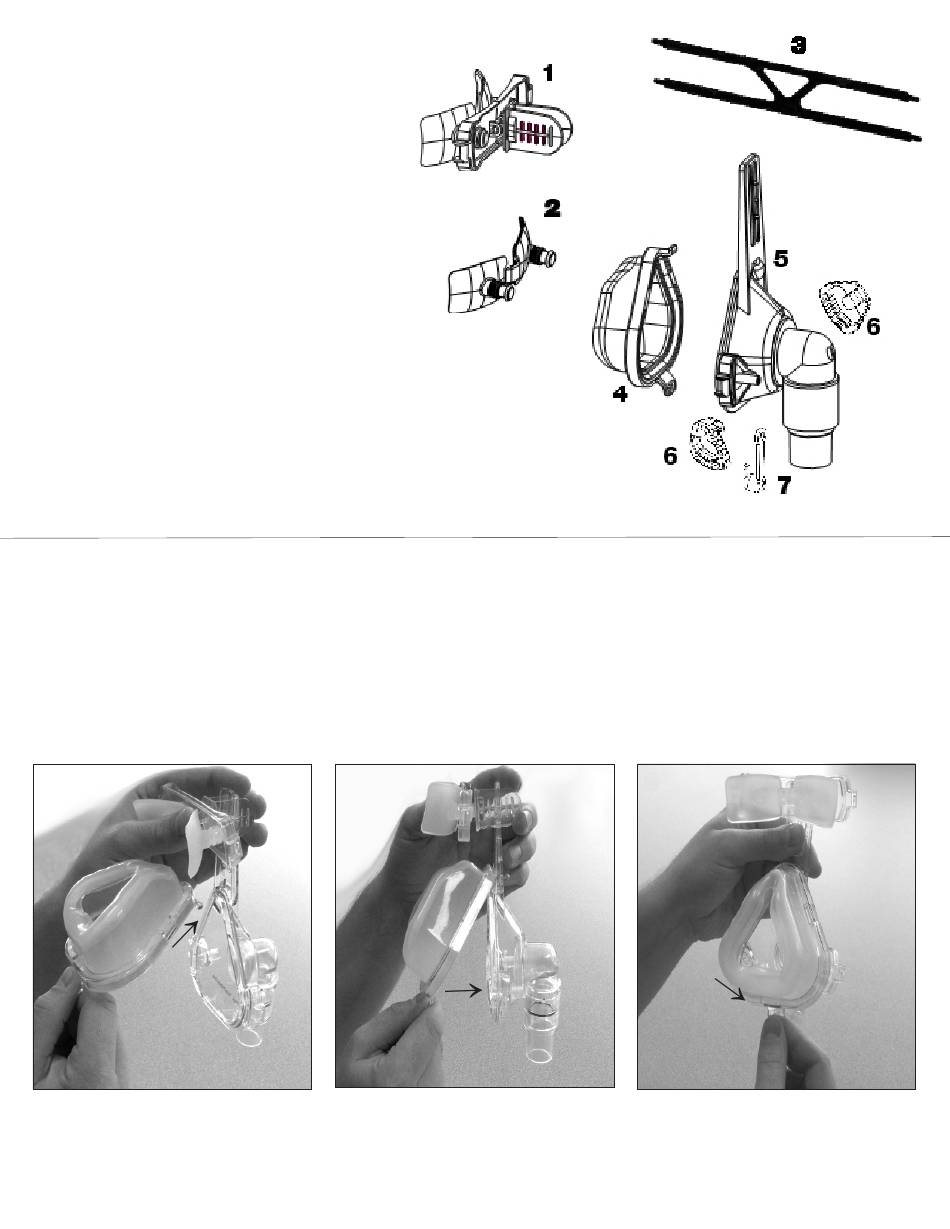 1
3
2
5
6
4
6
7