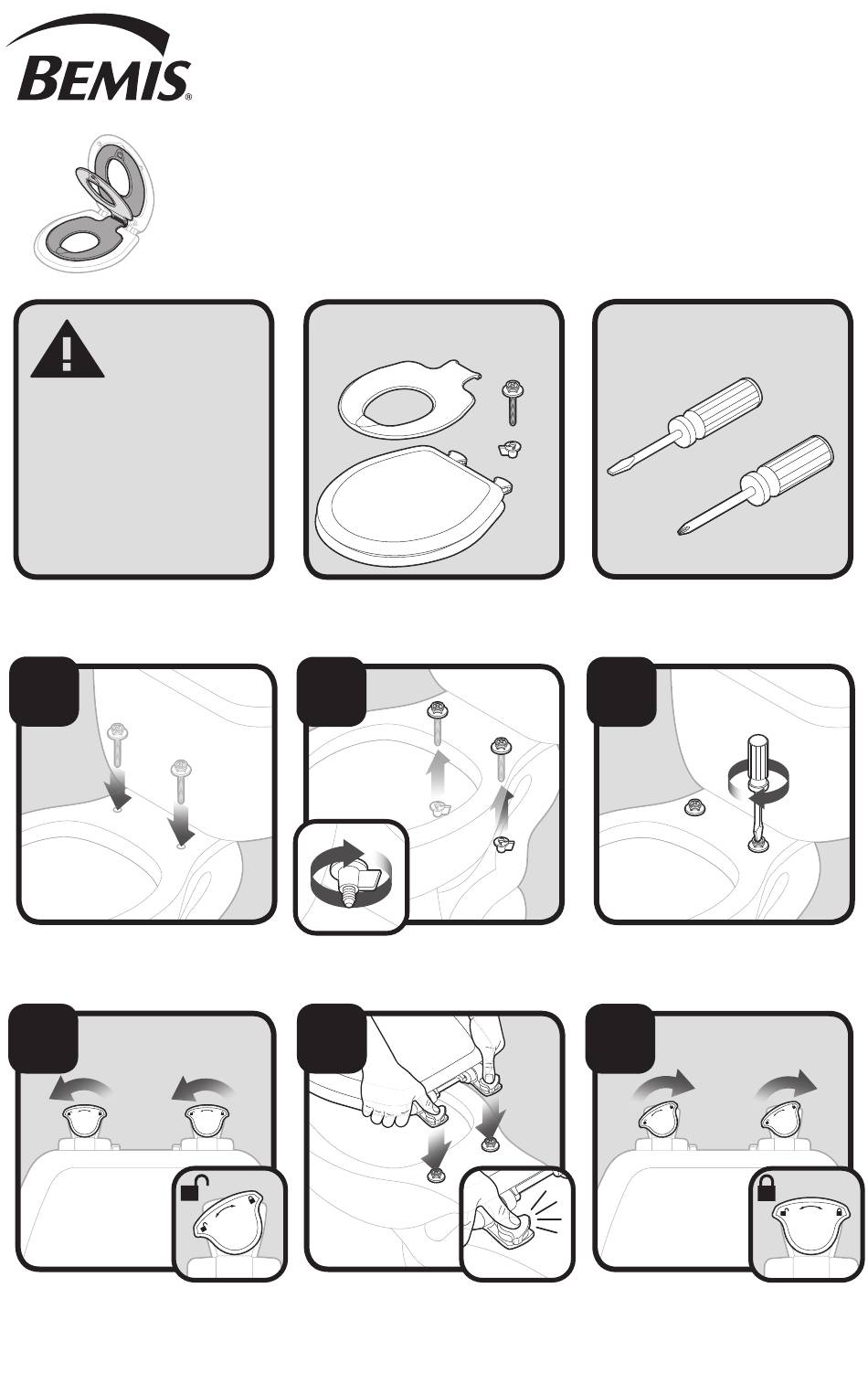 BEMIS®