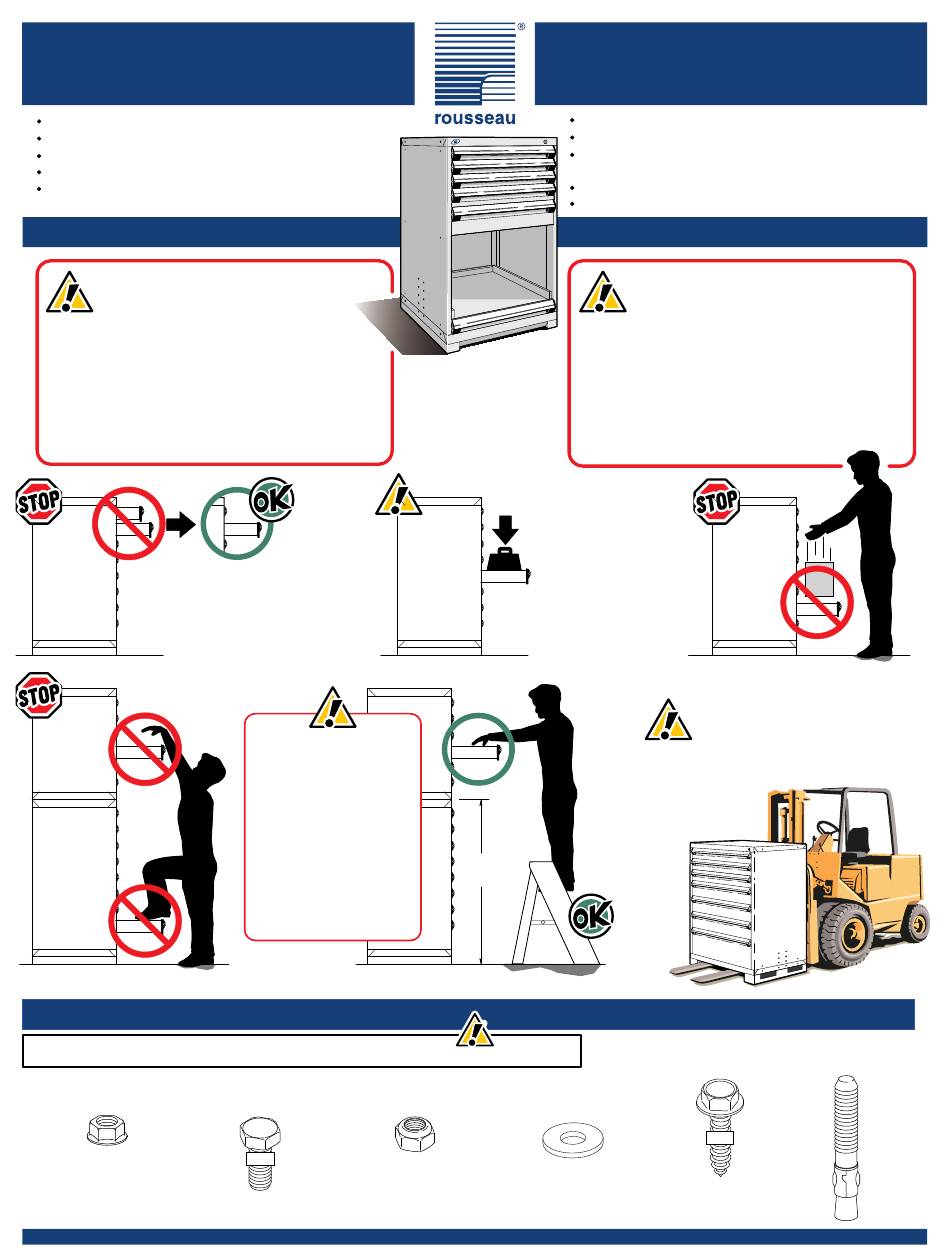 ®
rousseau

STOP

OK

STOP

STOP

OK