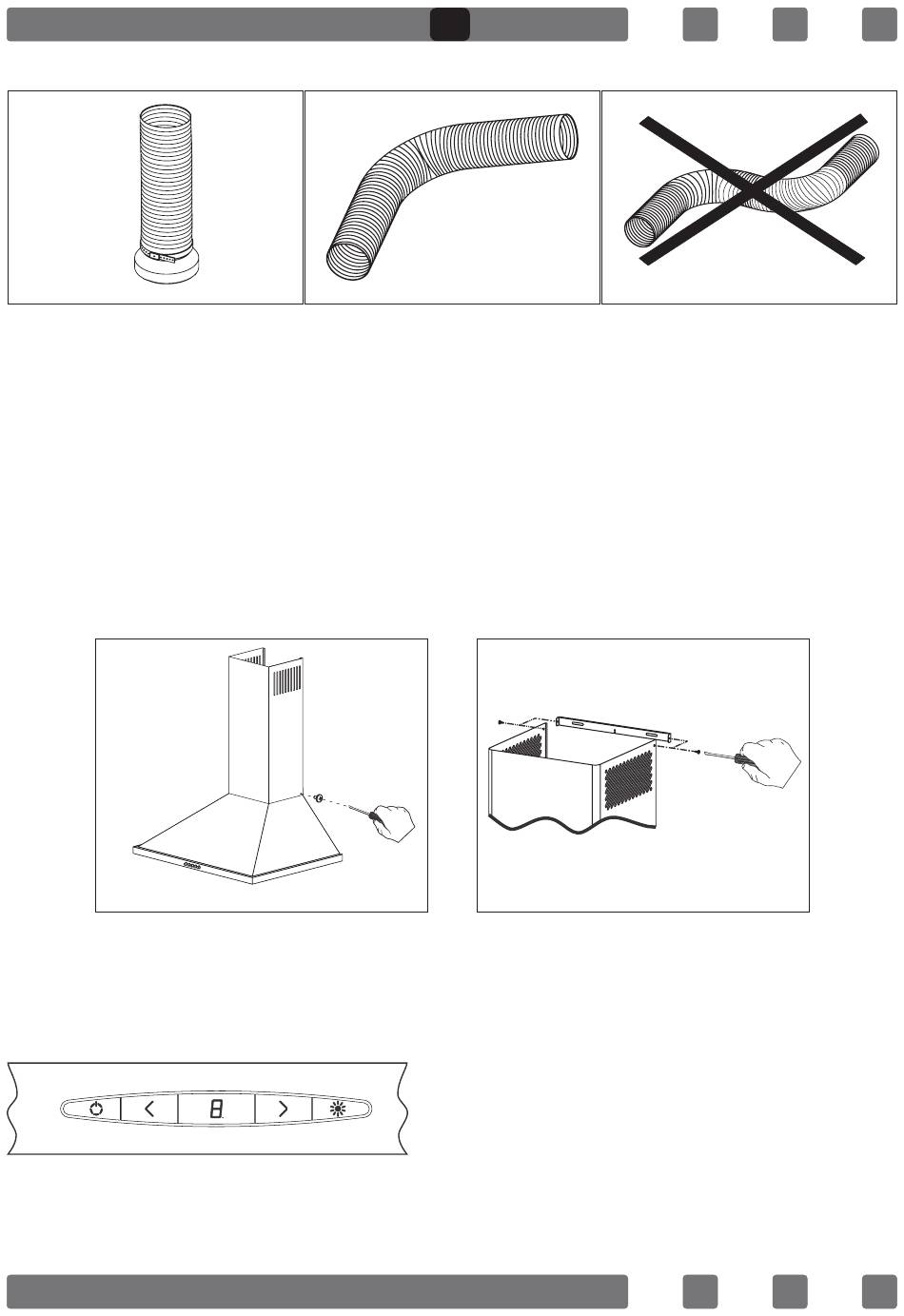 8