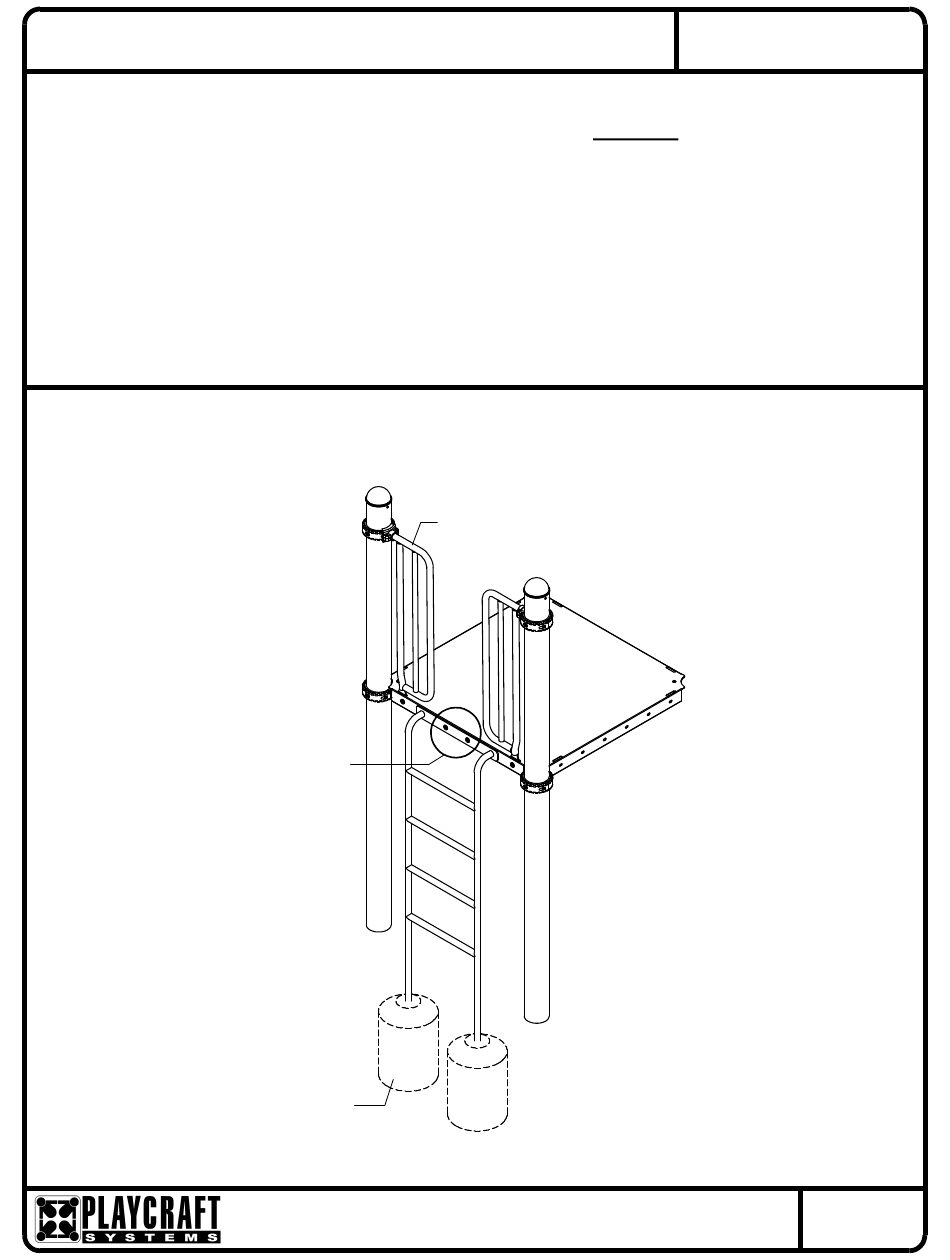 PLAYCRAFT
SYSTEMS