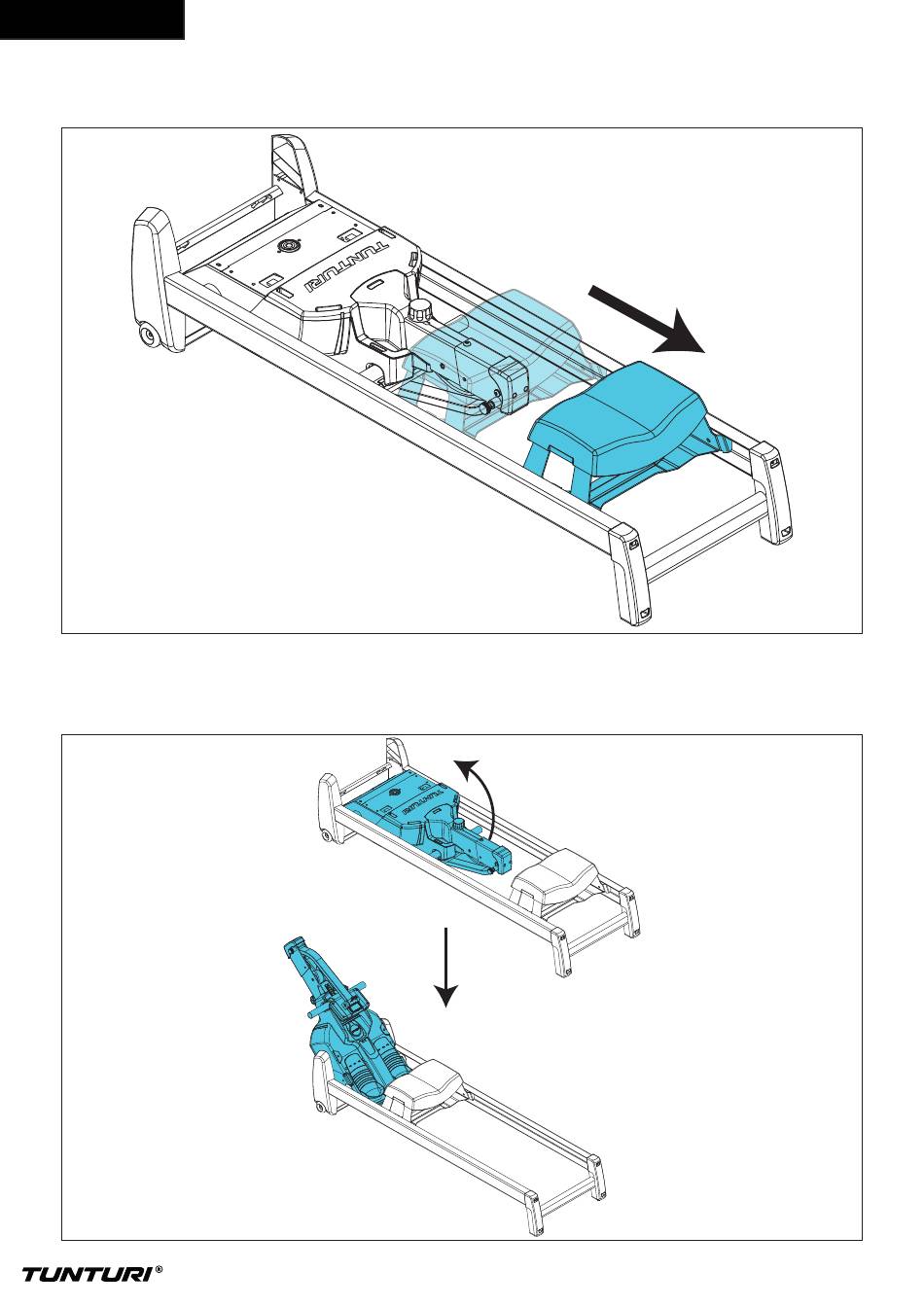 TUNTURI

TUNTURI

TUNTURI®