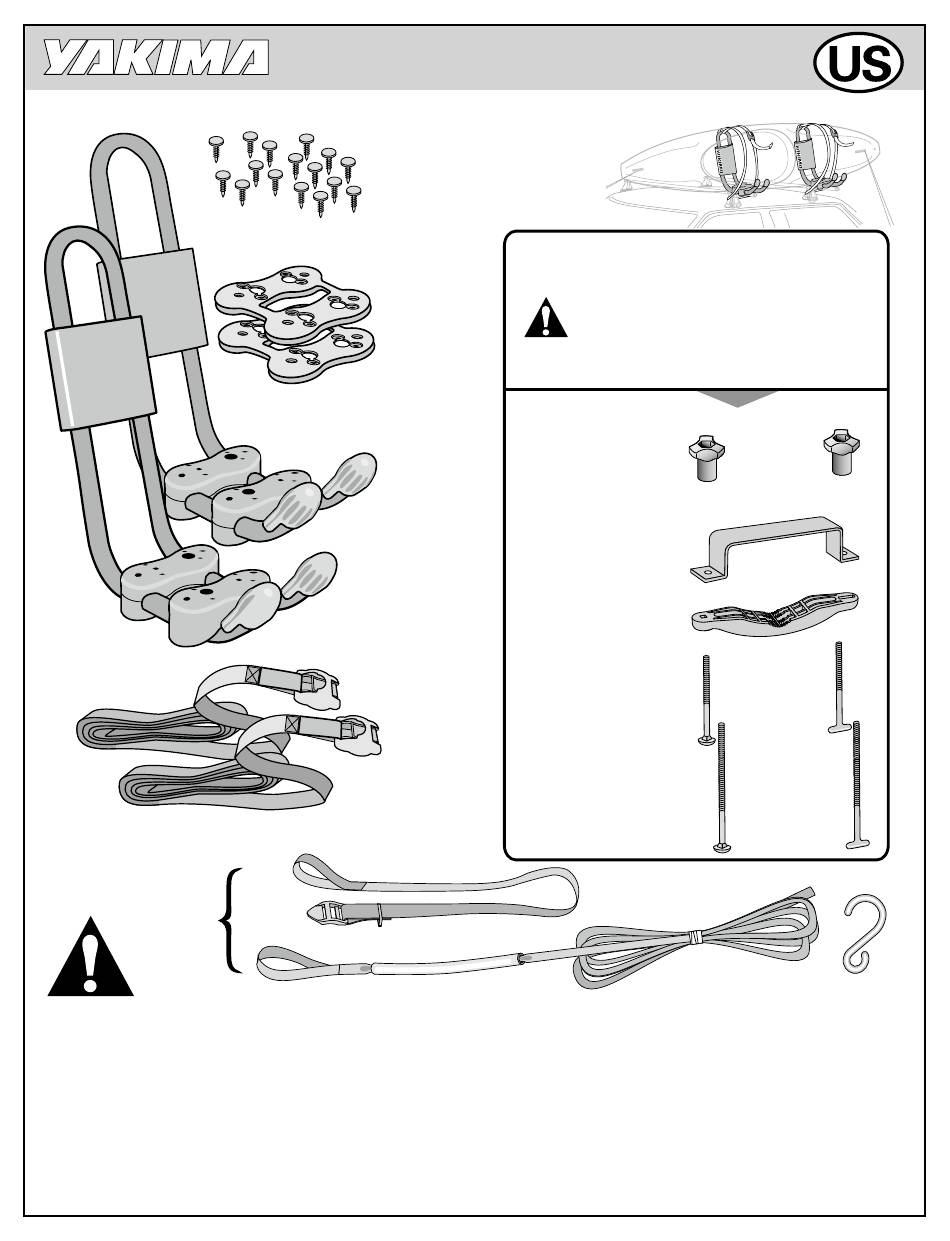 YAKIMA

US