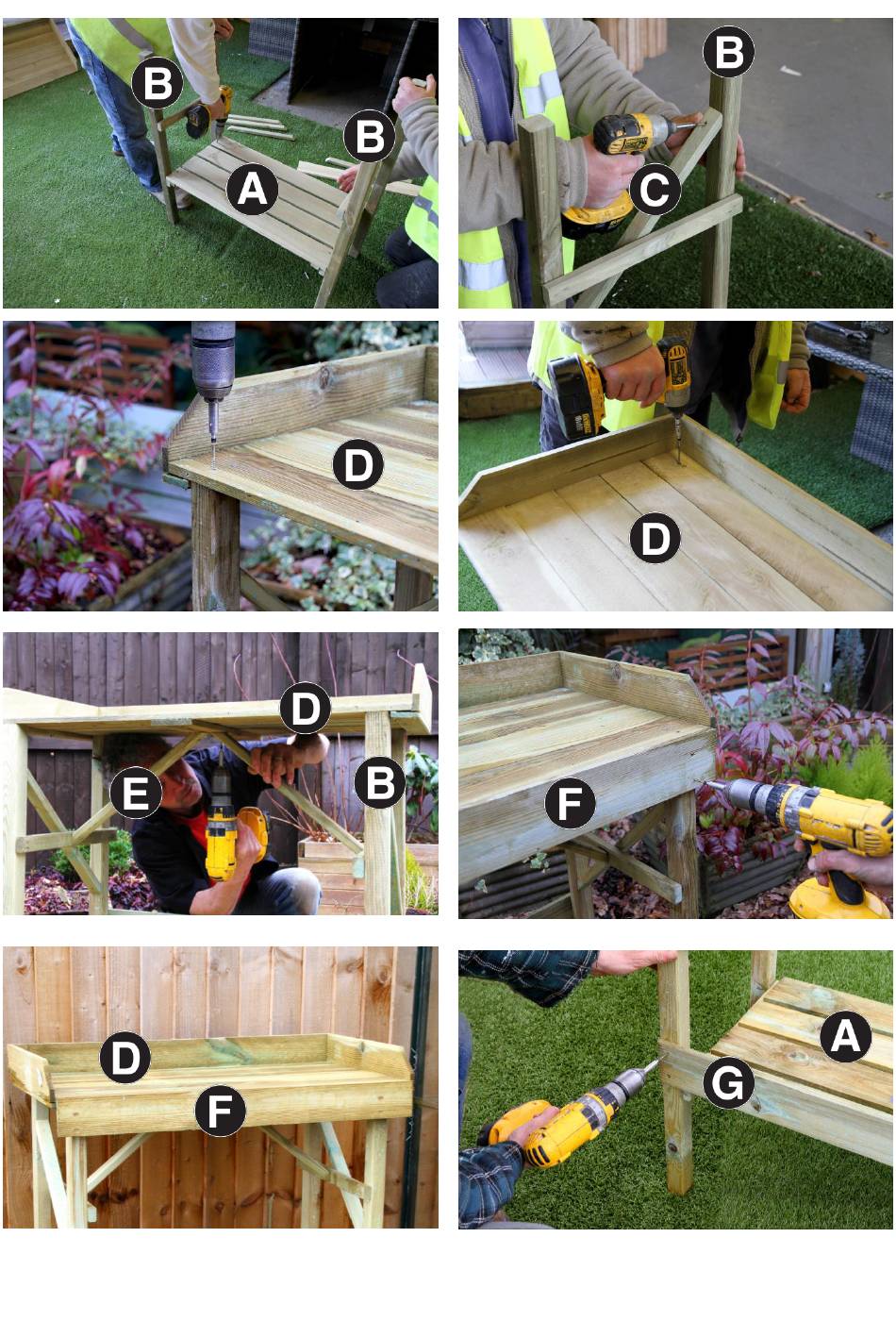 B
B
A

B
C

D

D

D
E
B

F

D
F

A
G