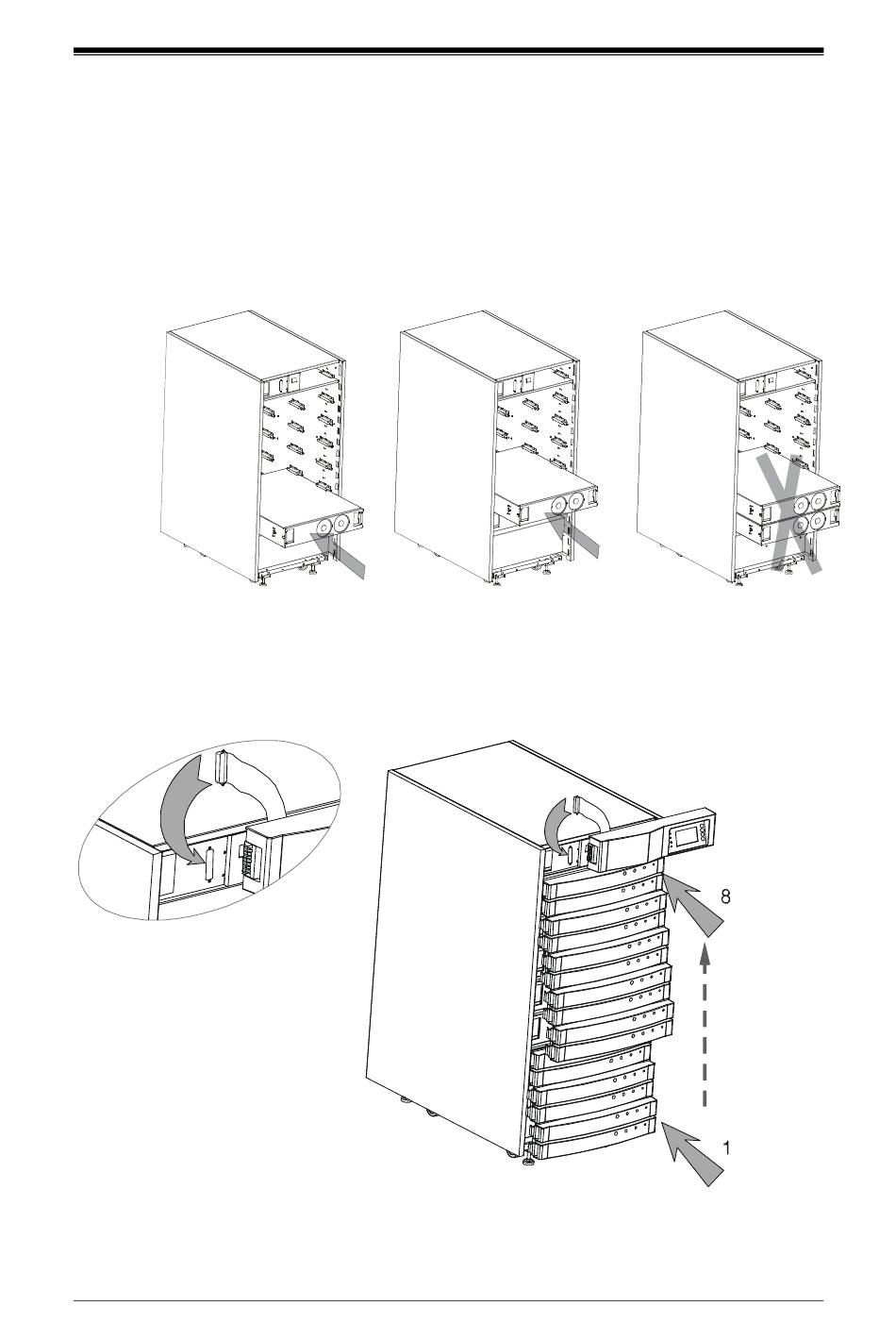 8

1