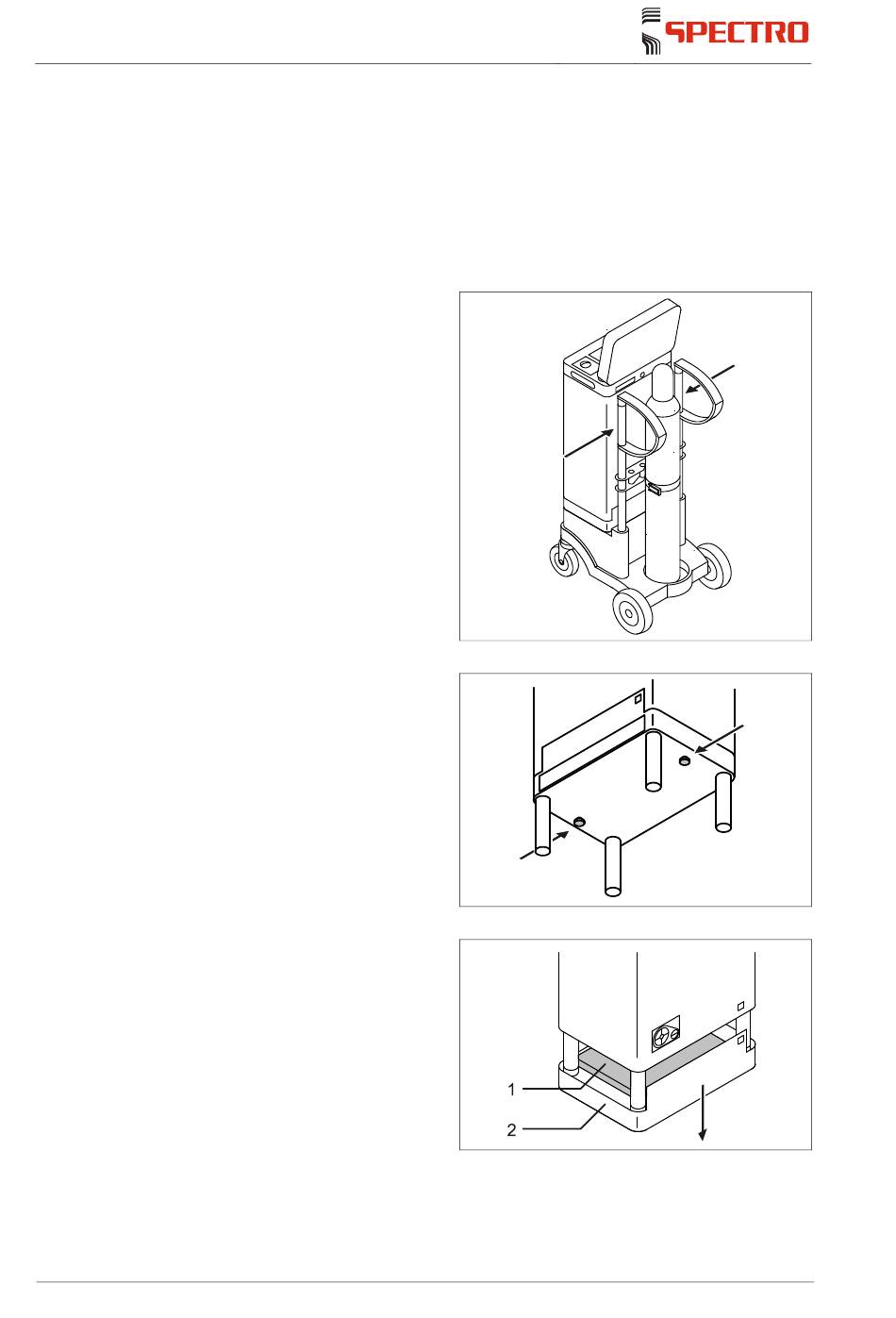 SPECTRO

1

2