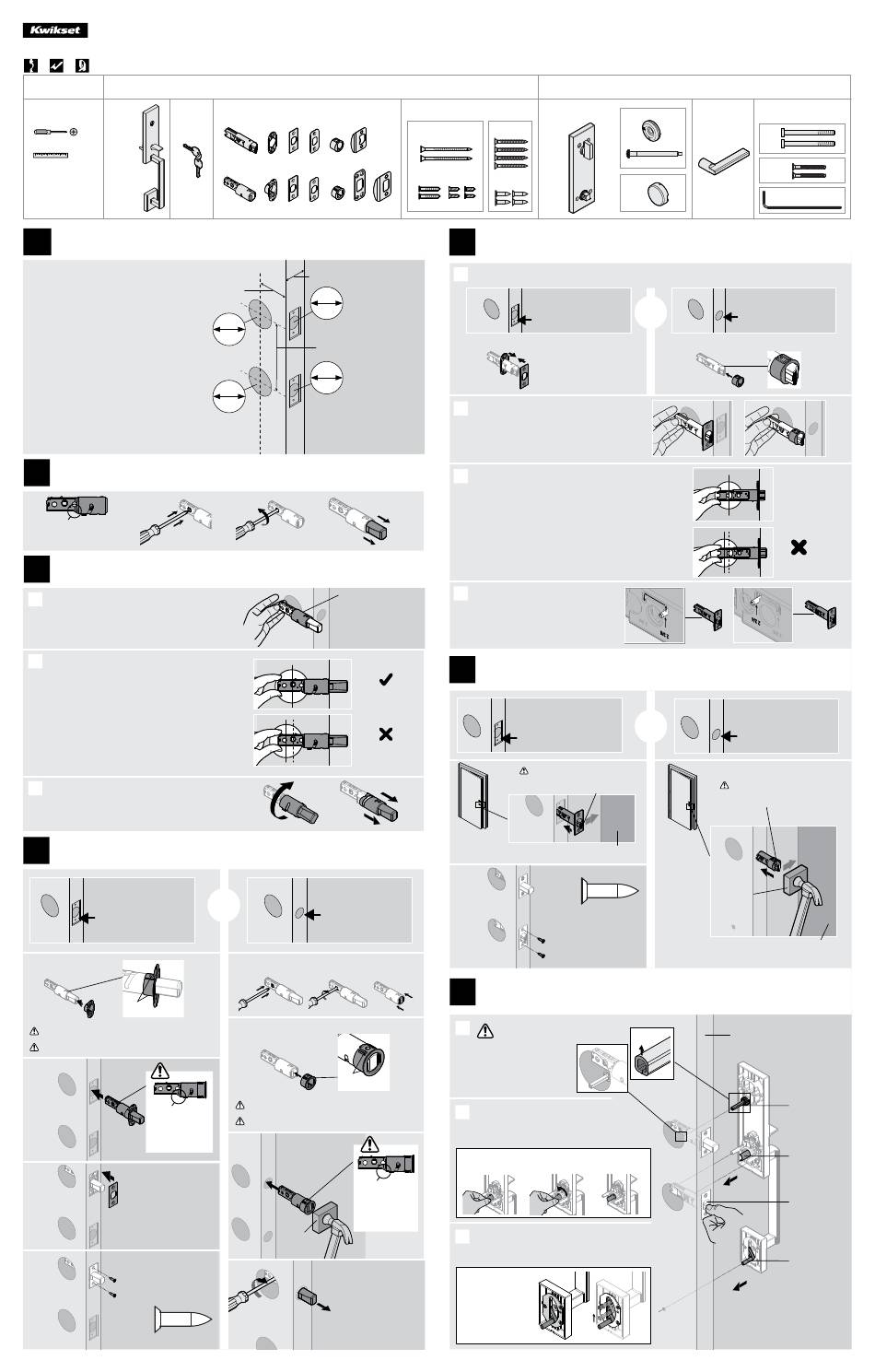 Kwikset