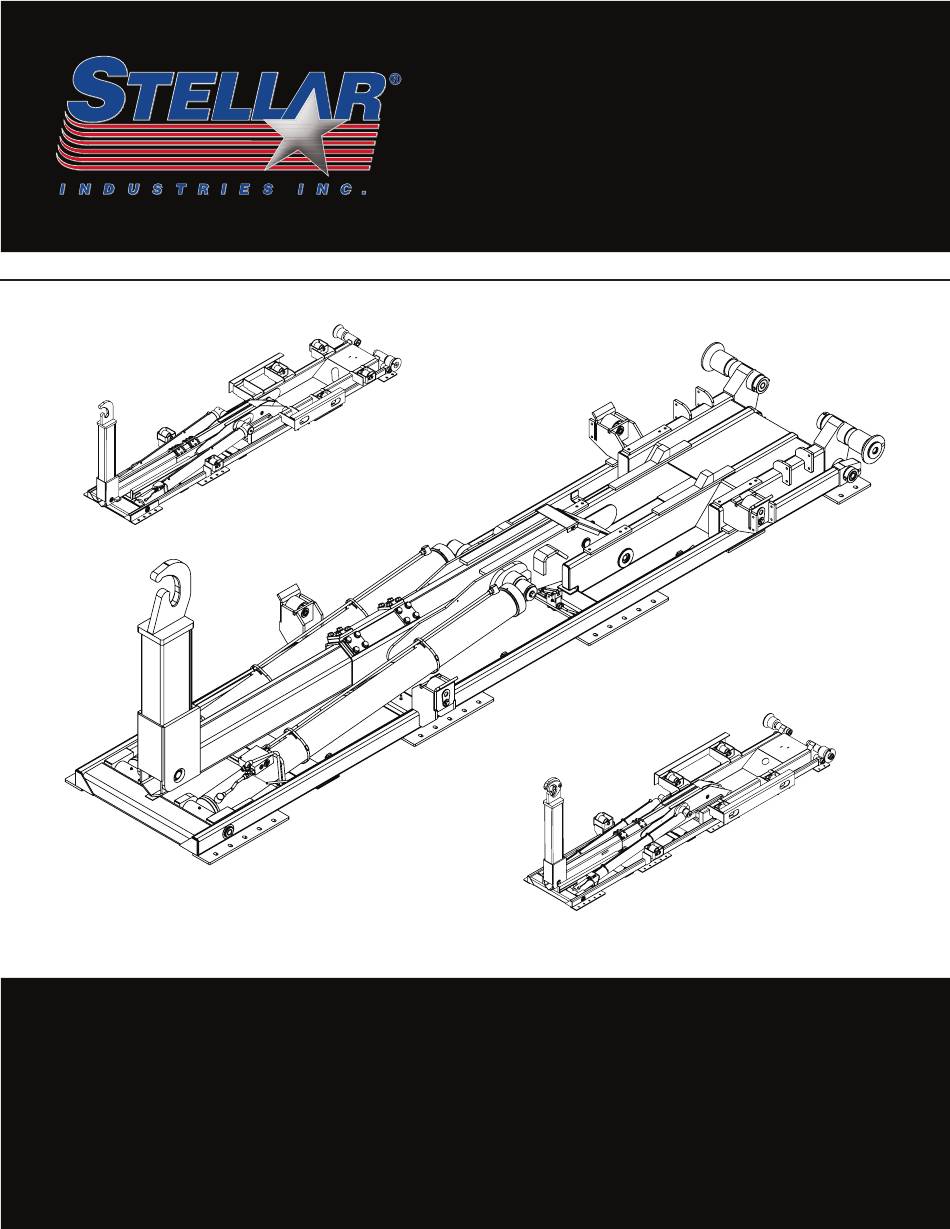 STELLAR®
INDUSTRIES INC.