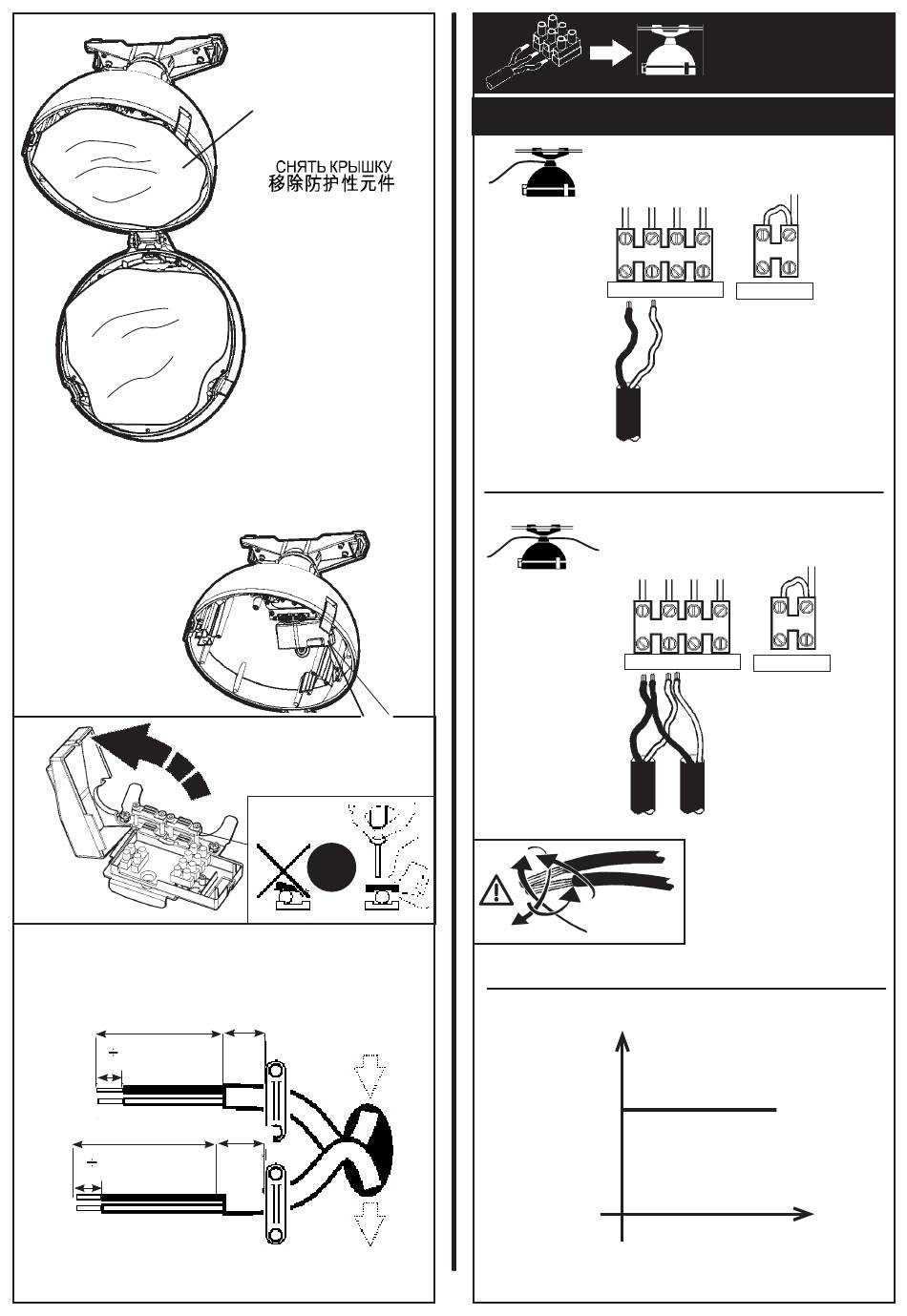 СНЯТЬ КРЫШКУ
移除防护性元件