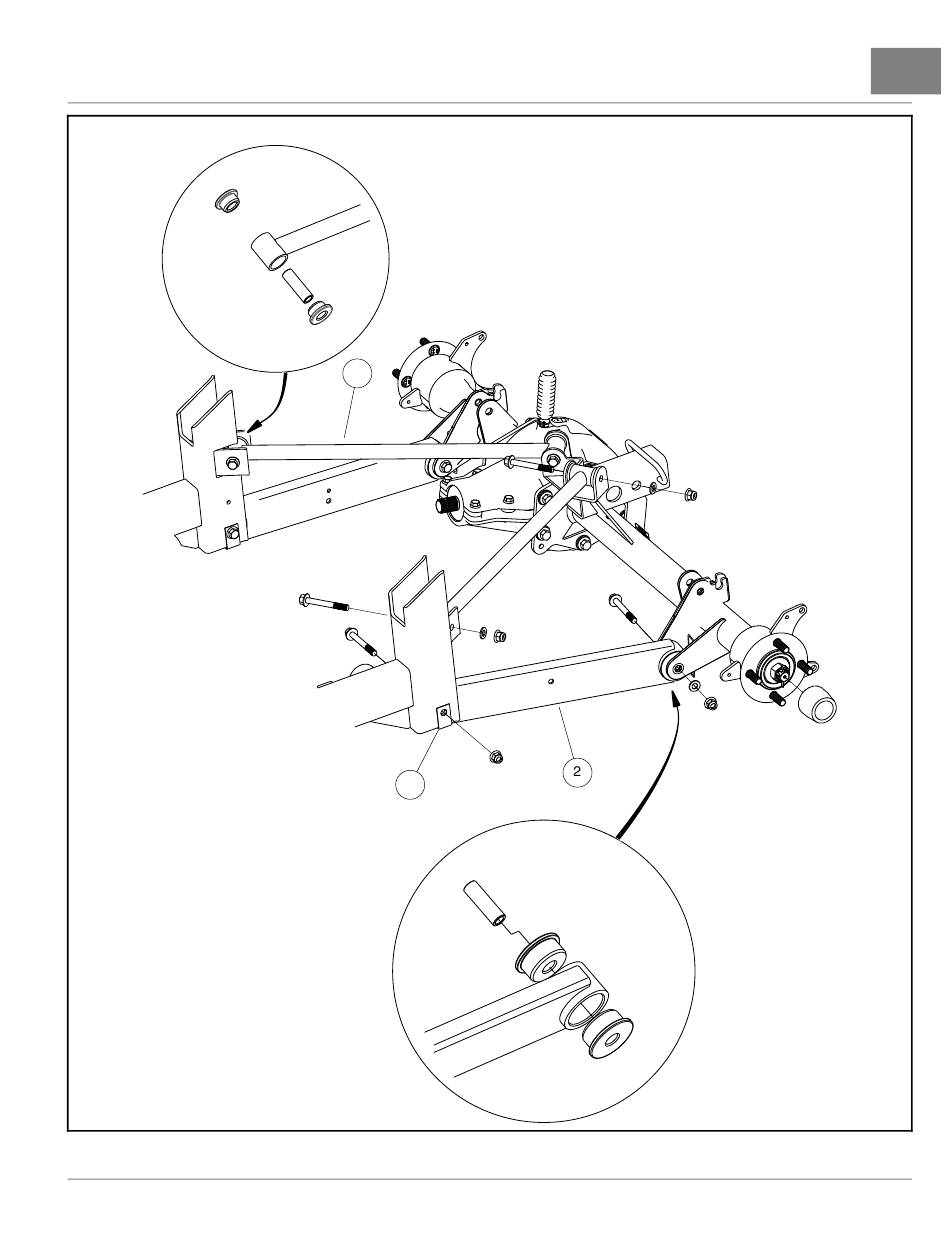 2