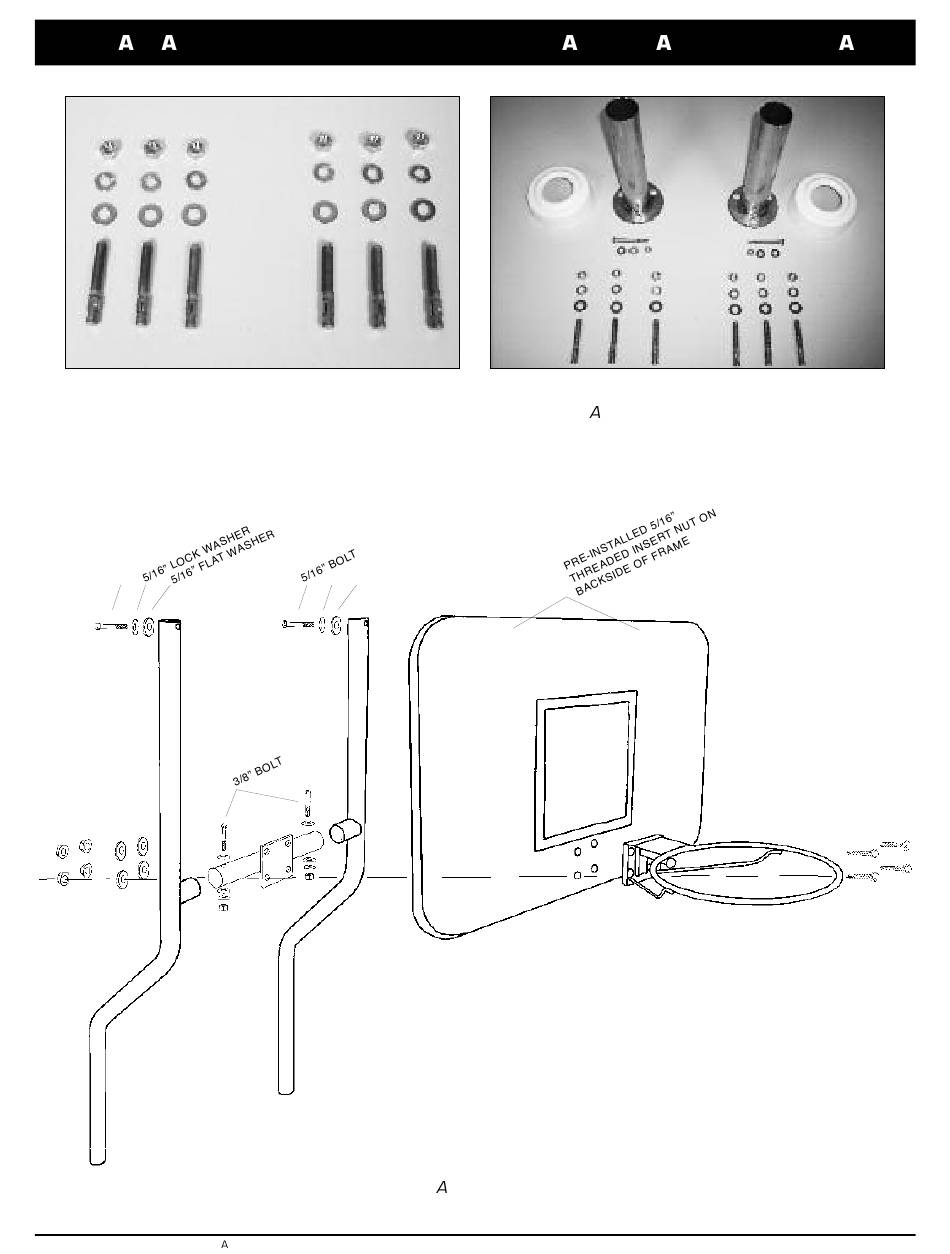 A A A A A

A

5/16" LOCK WASHER
5/16" FLAT WASHER

5/16" BOLT

PRE-INSTALLED 5/16" THREADED INSERT NUT ON BACKSIDE OF FRAME

3/8" BOLT

A

A