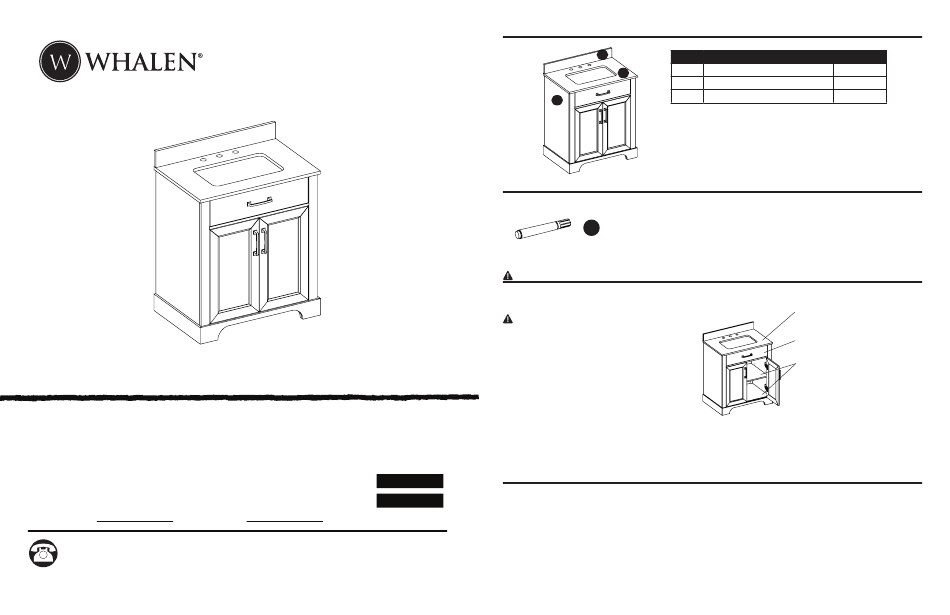 W WHALEN®