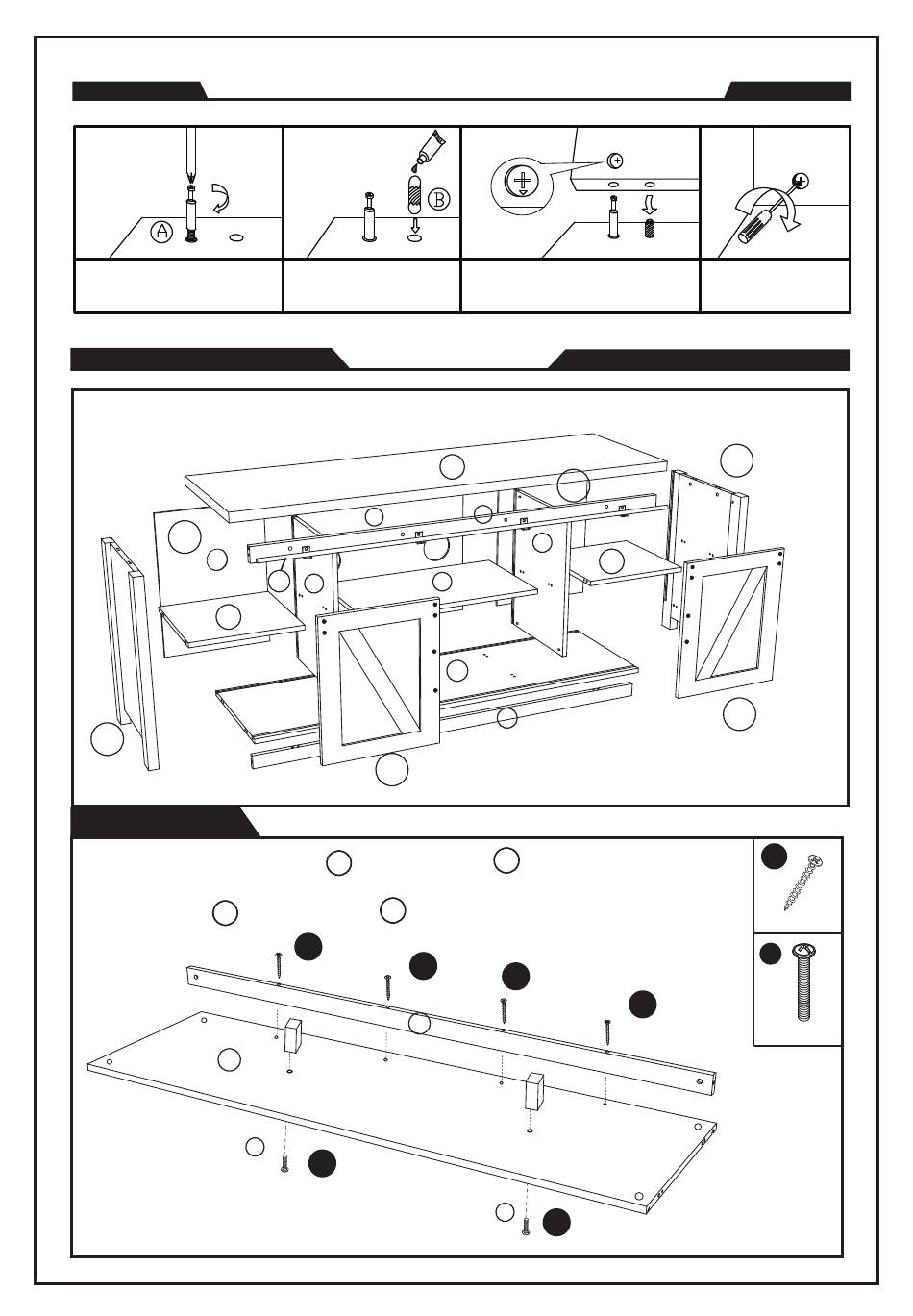 A

B