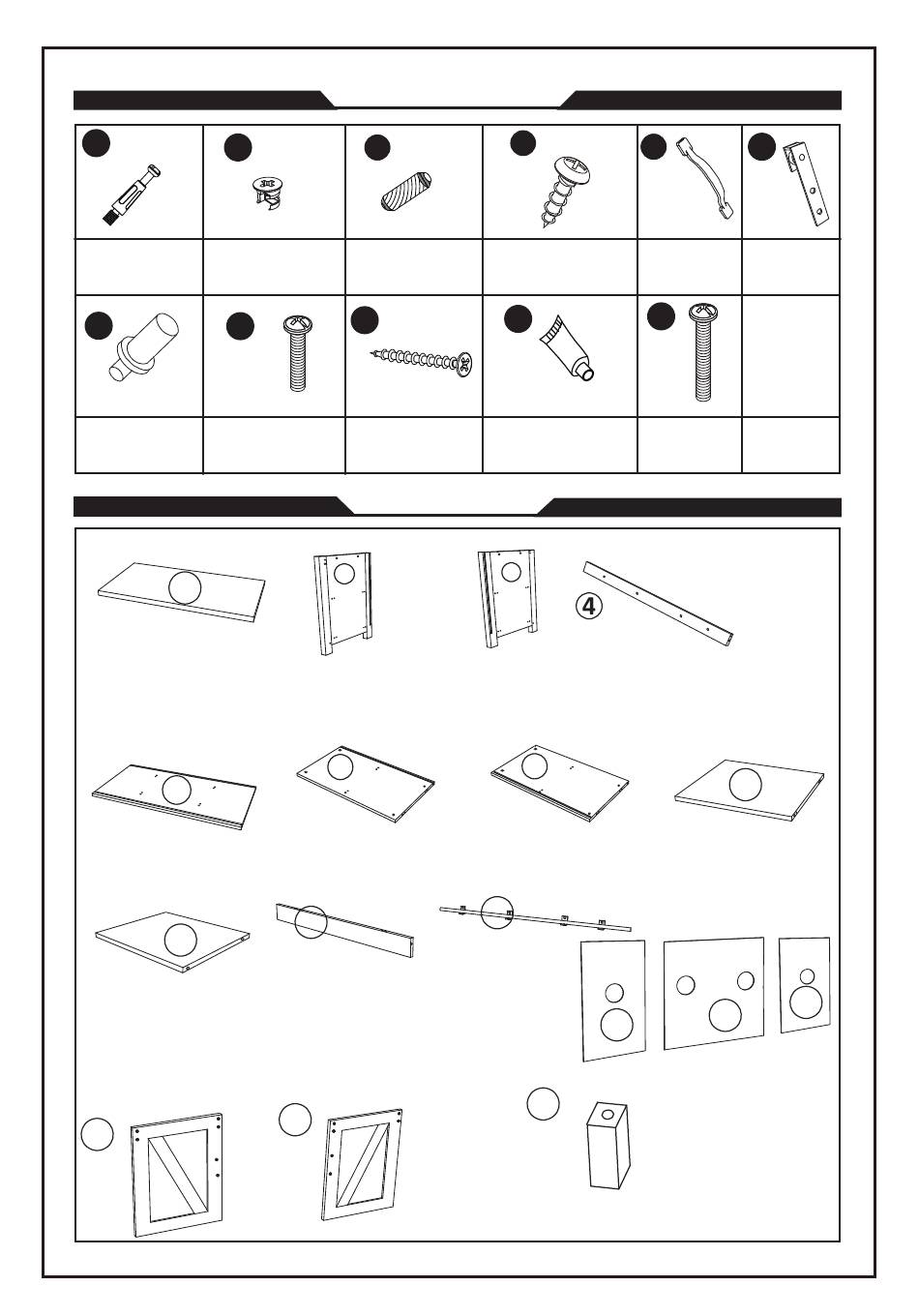 4