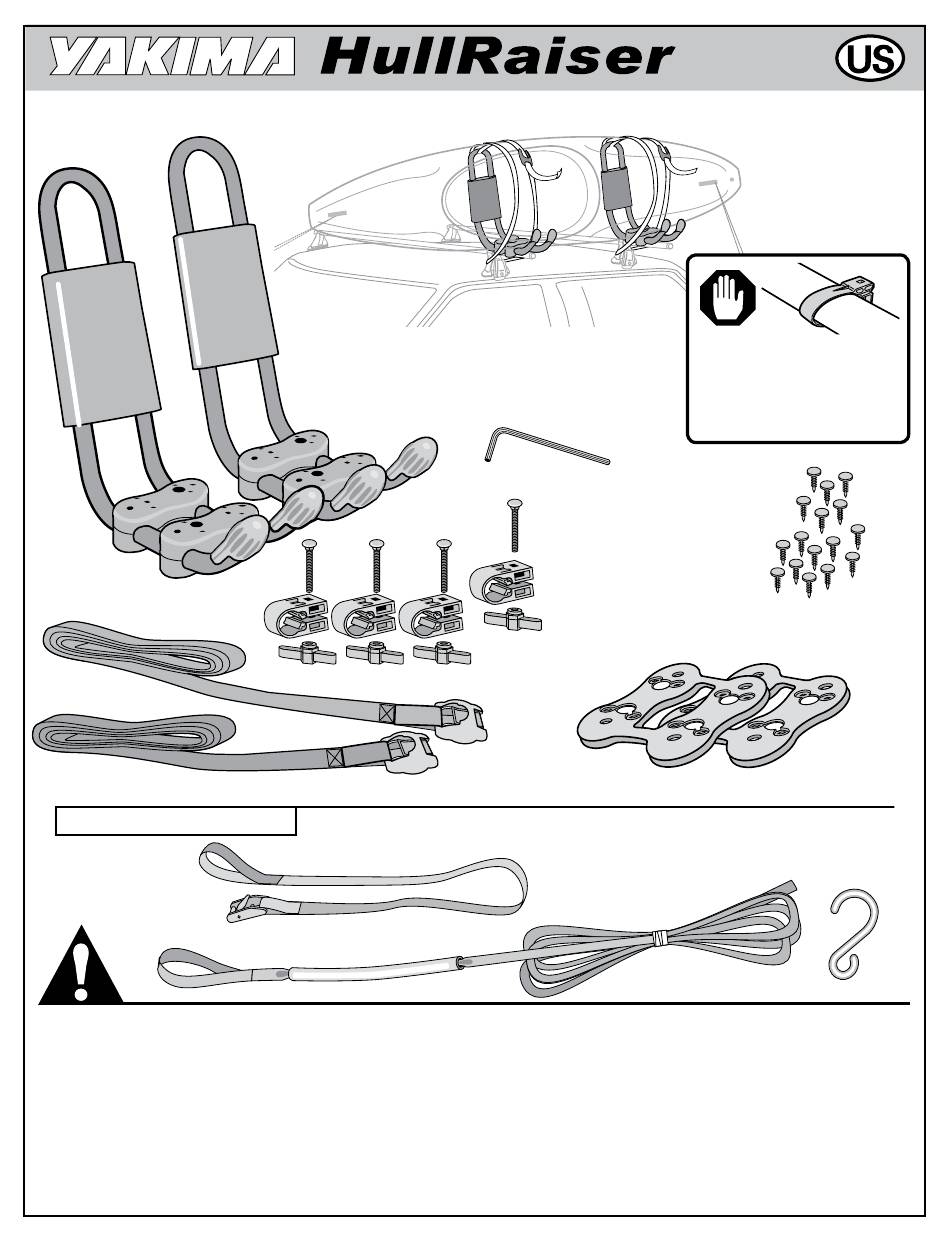 YAKIMA HullRaiser

US