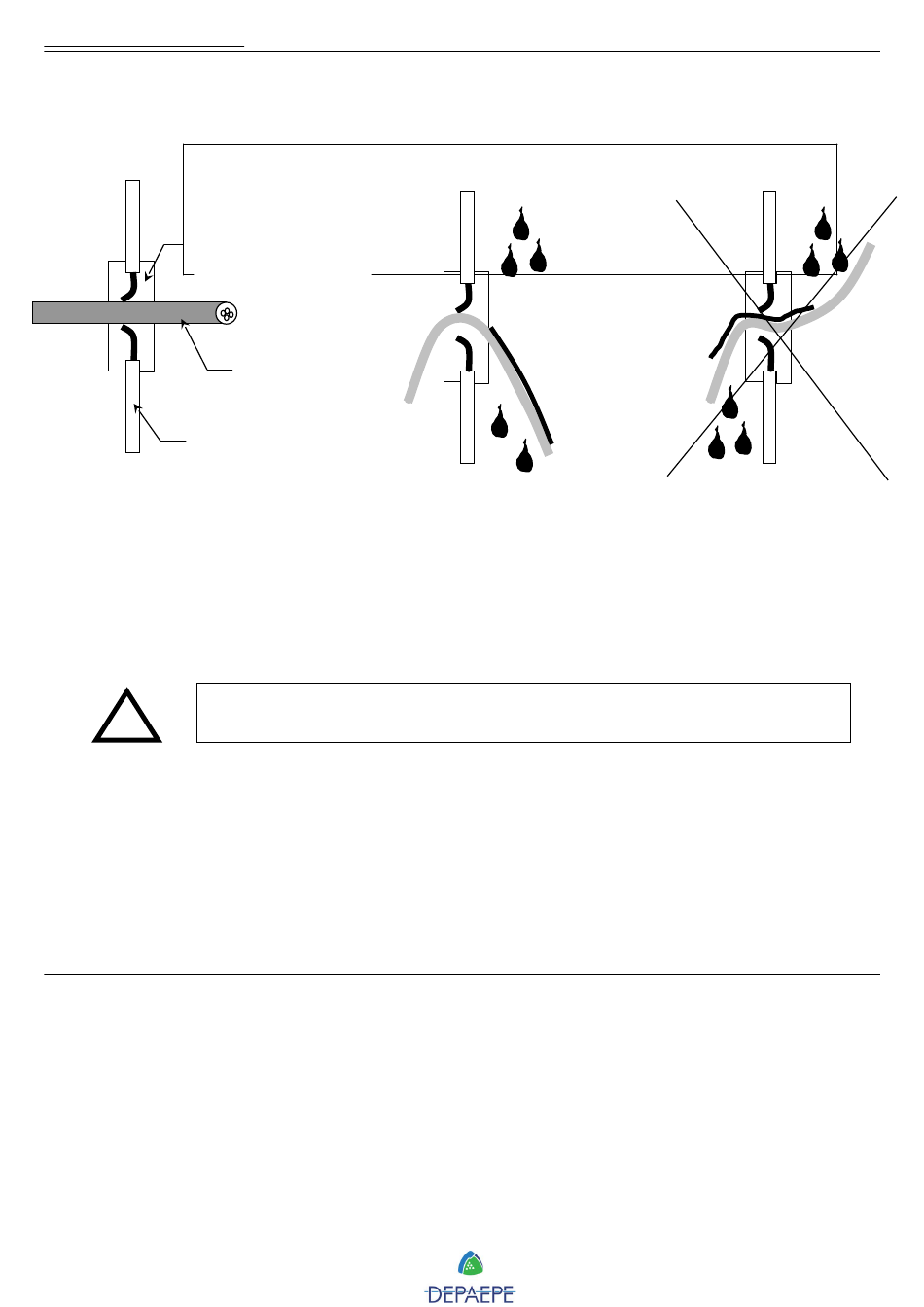 DEPAEPE