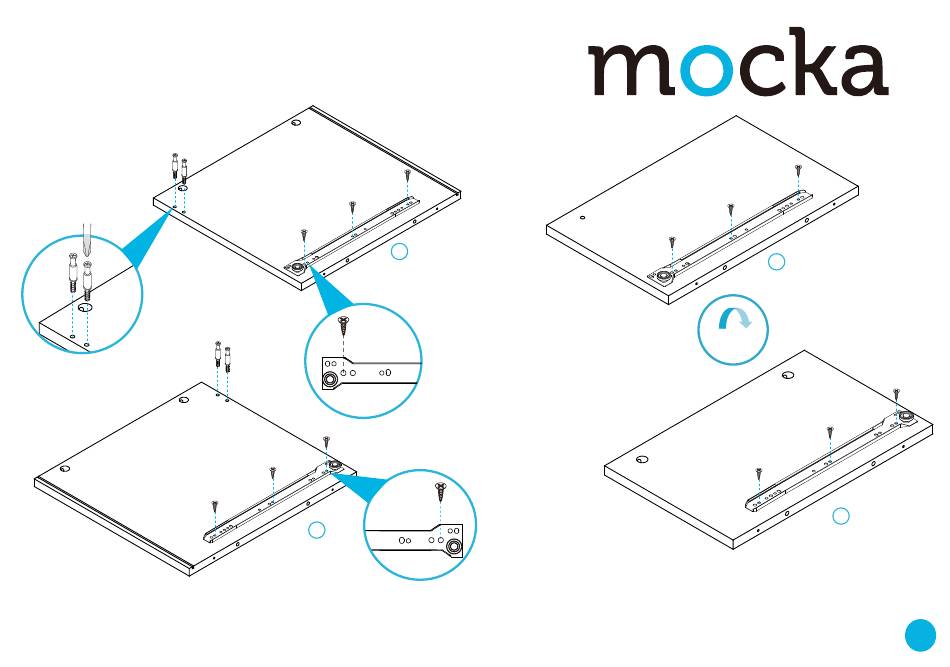 mocka