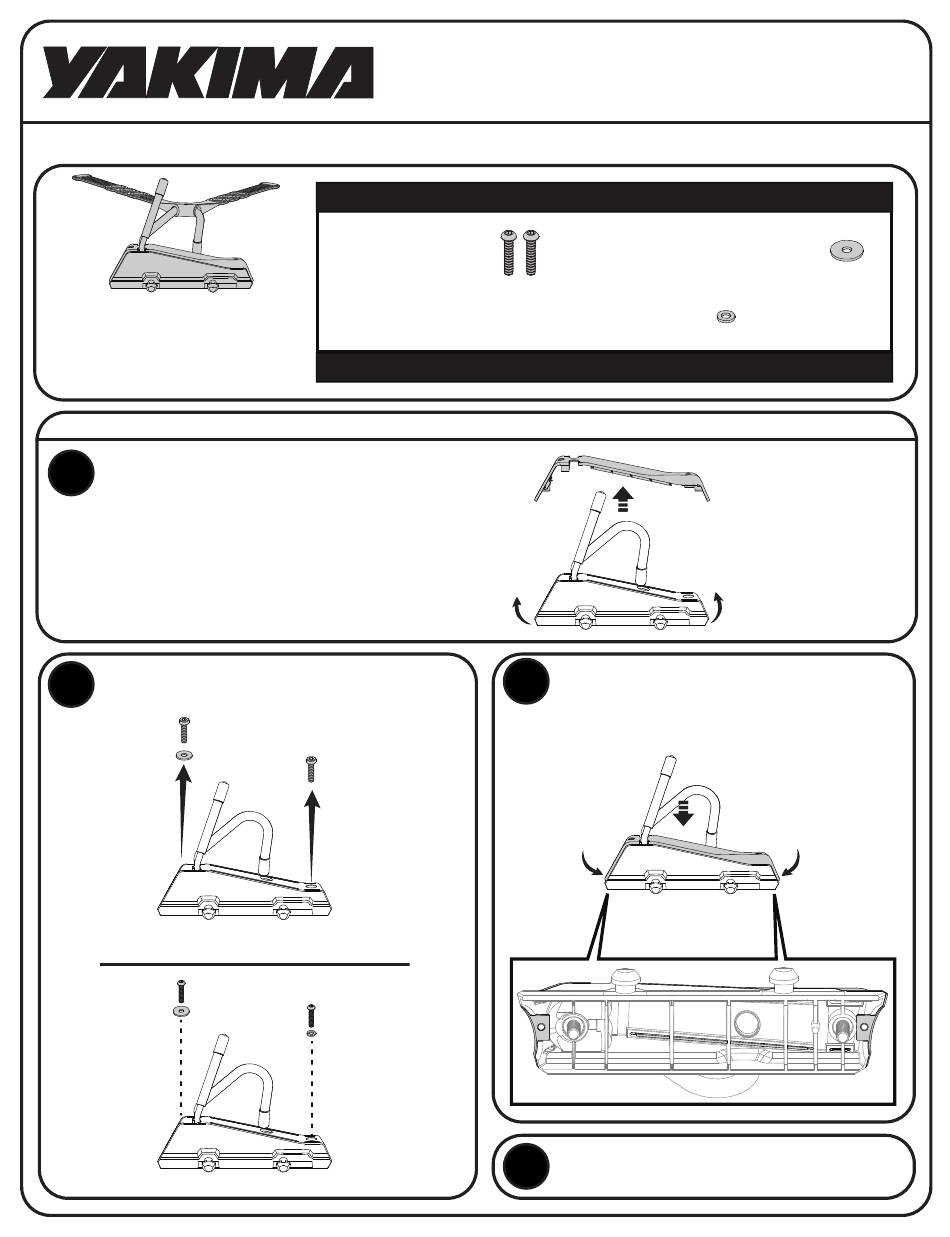 YAKIMA