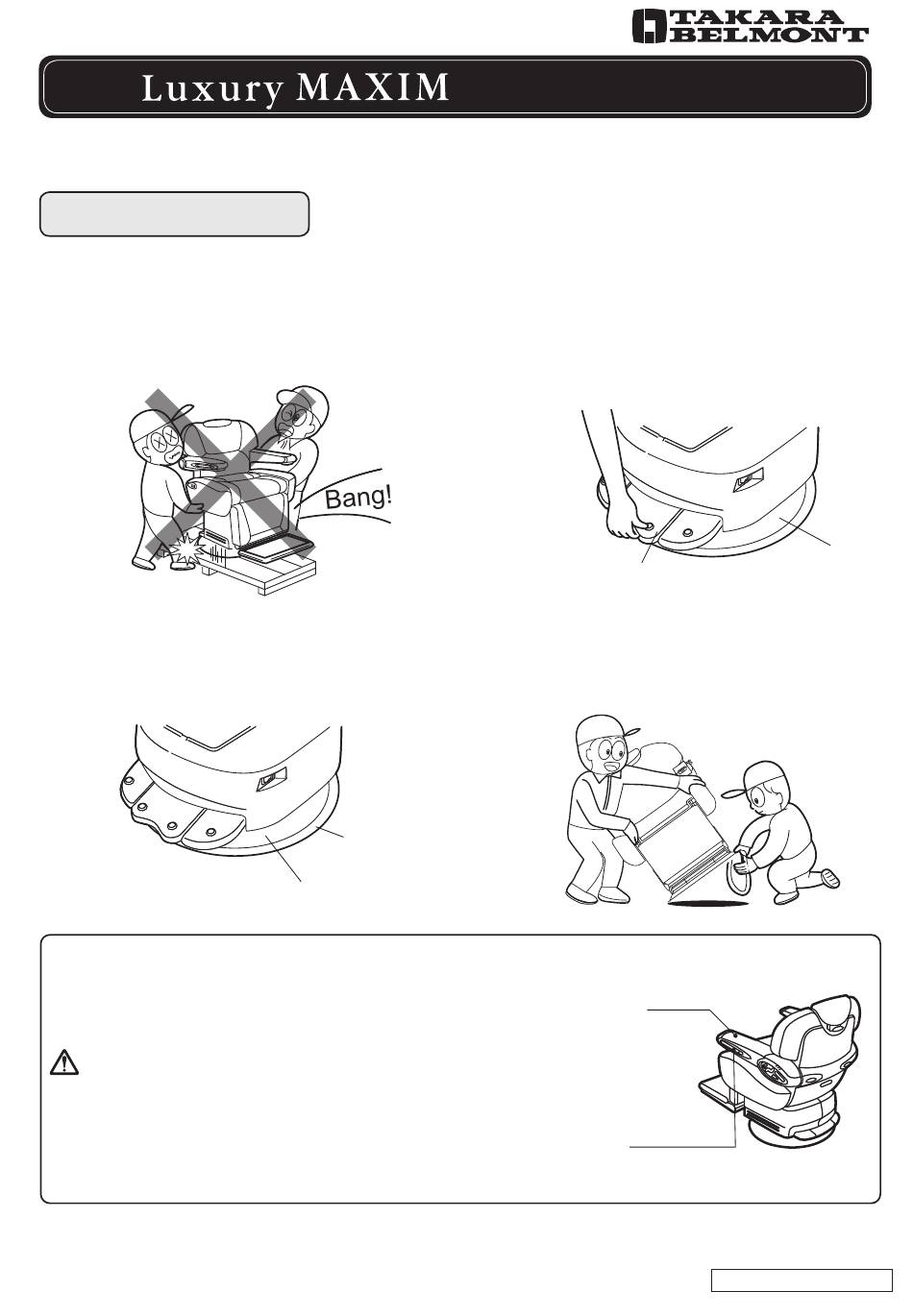 TAKARA BELMONT

Luxury MAXIM

Bang!