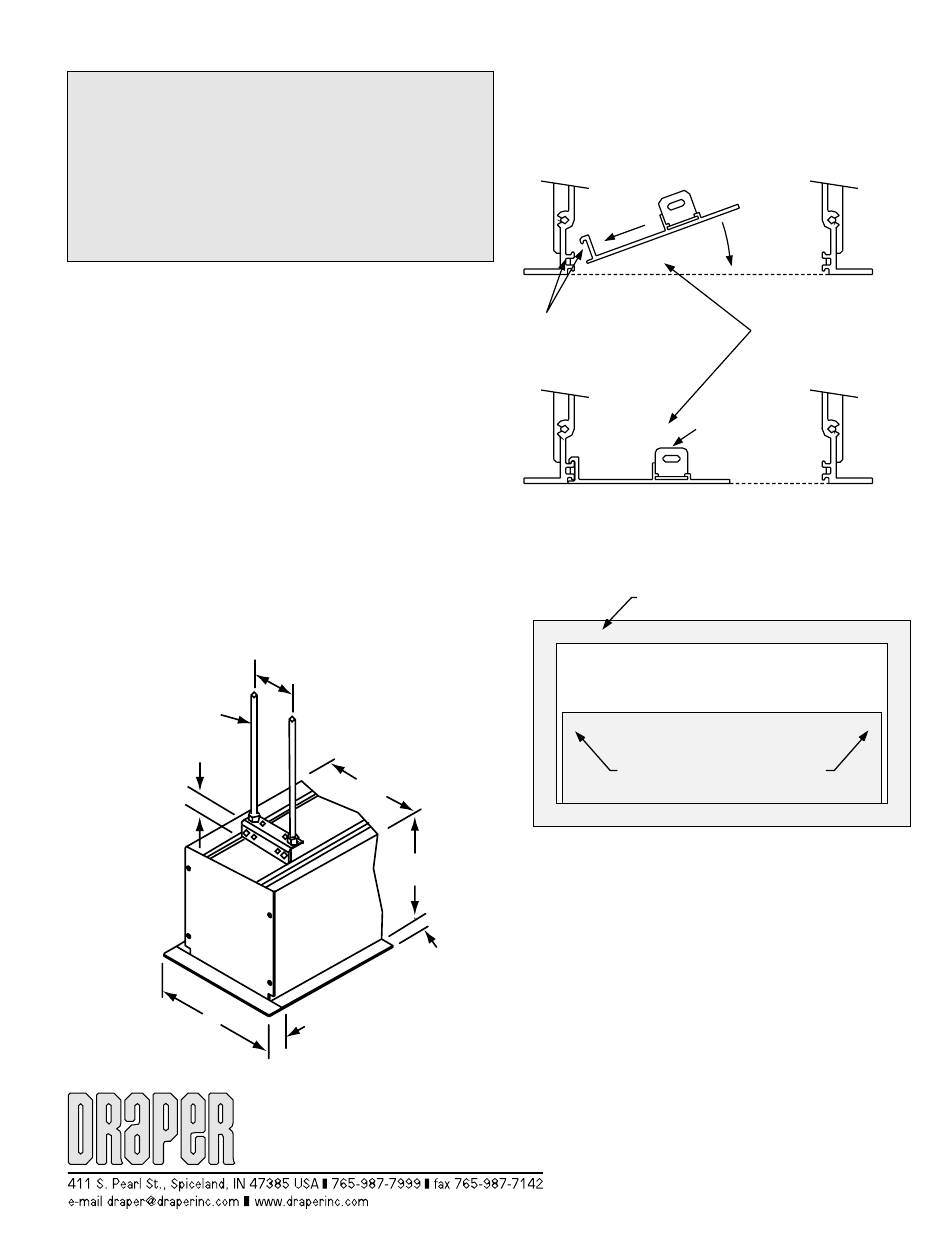 DRAPER

411 S. Pearl St., Spiceland, IN 47385 USA ▮ 765-987-7999 ▮ fax 765-987-7142
e-mail draper@draperinc.com ▮ www.draperinc.com