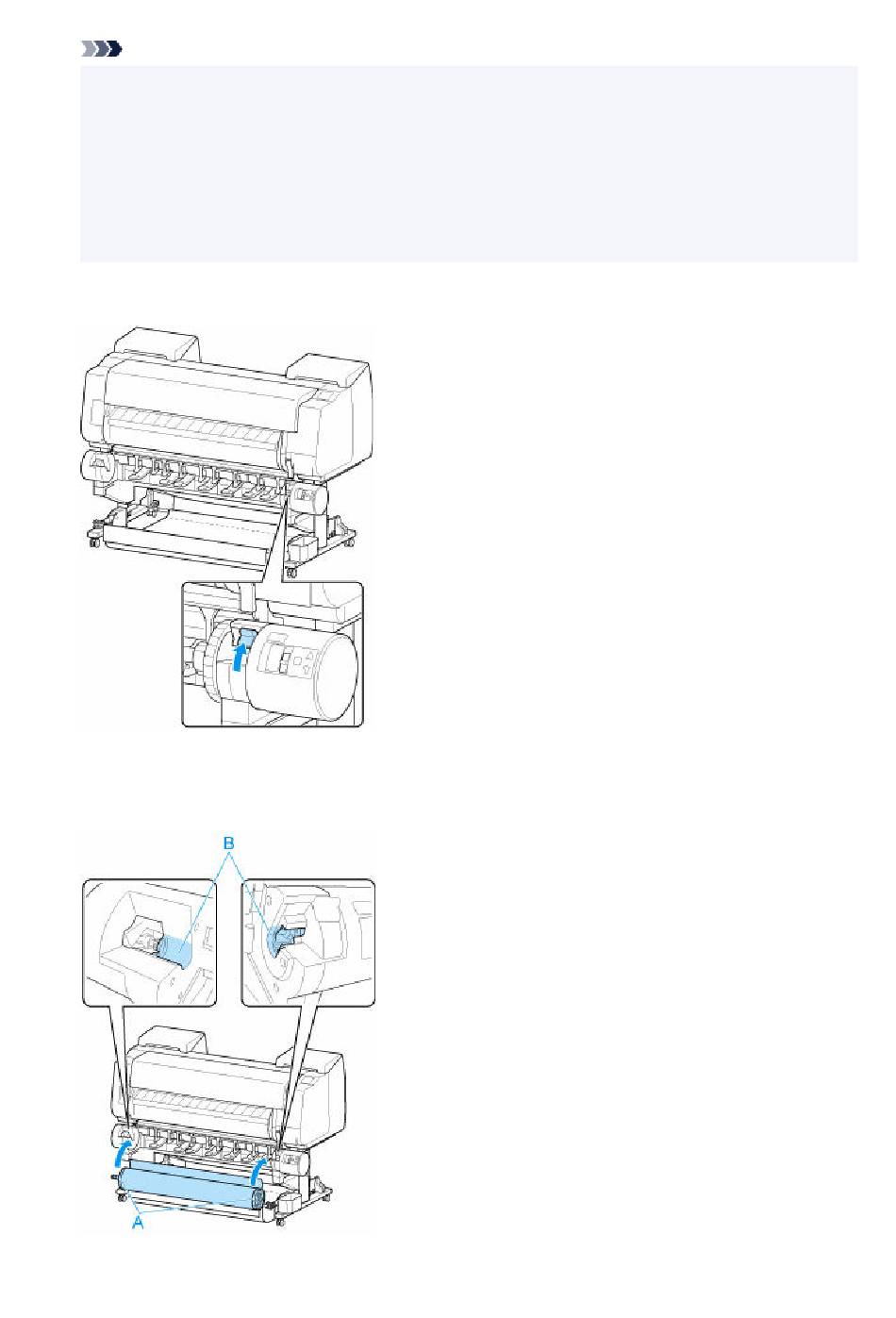 B

A