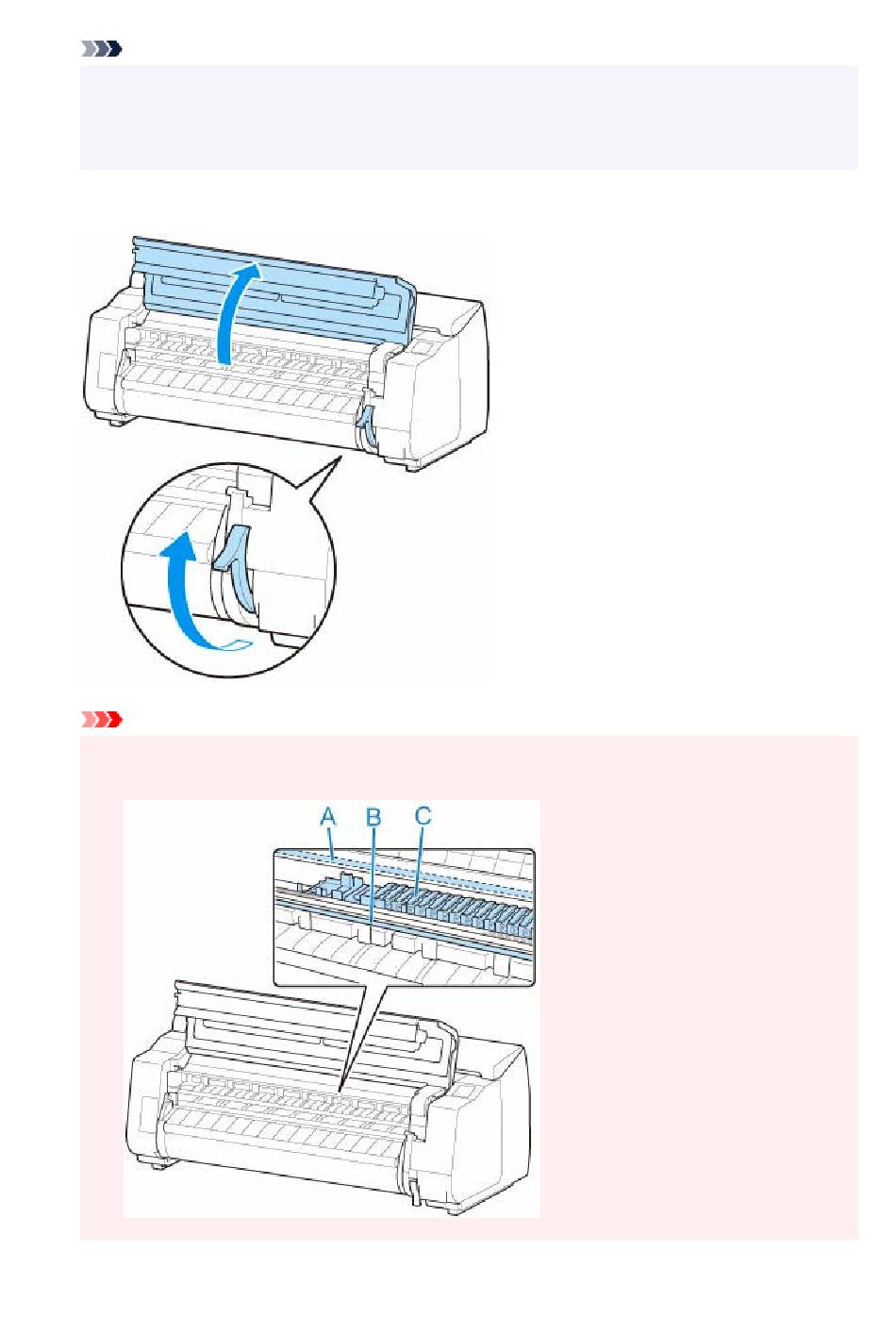 A

B

C