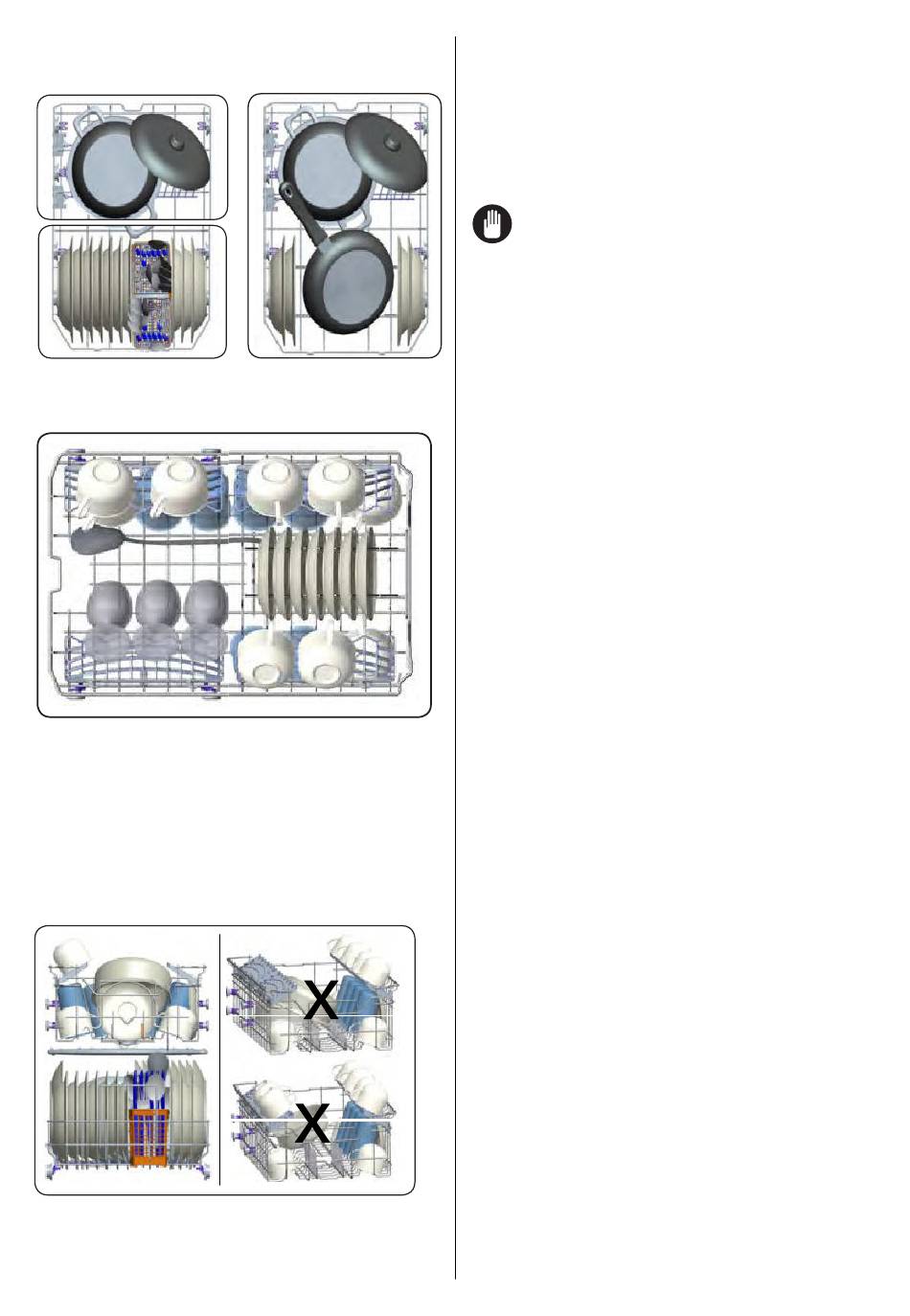 X

X